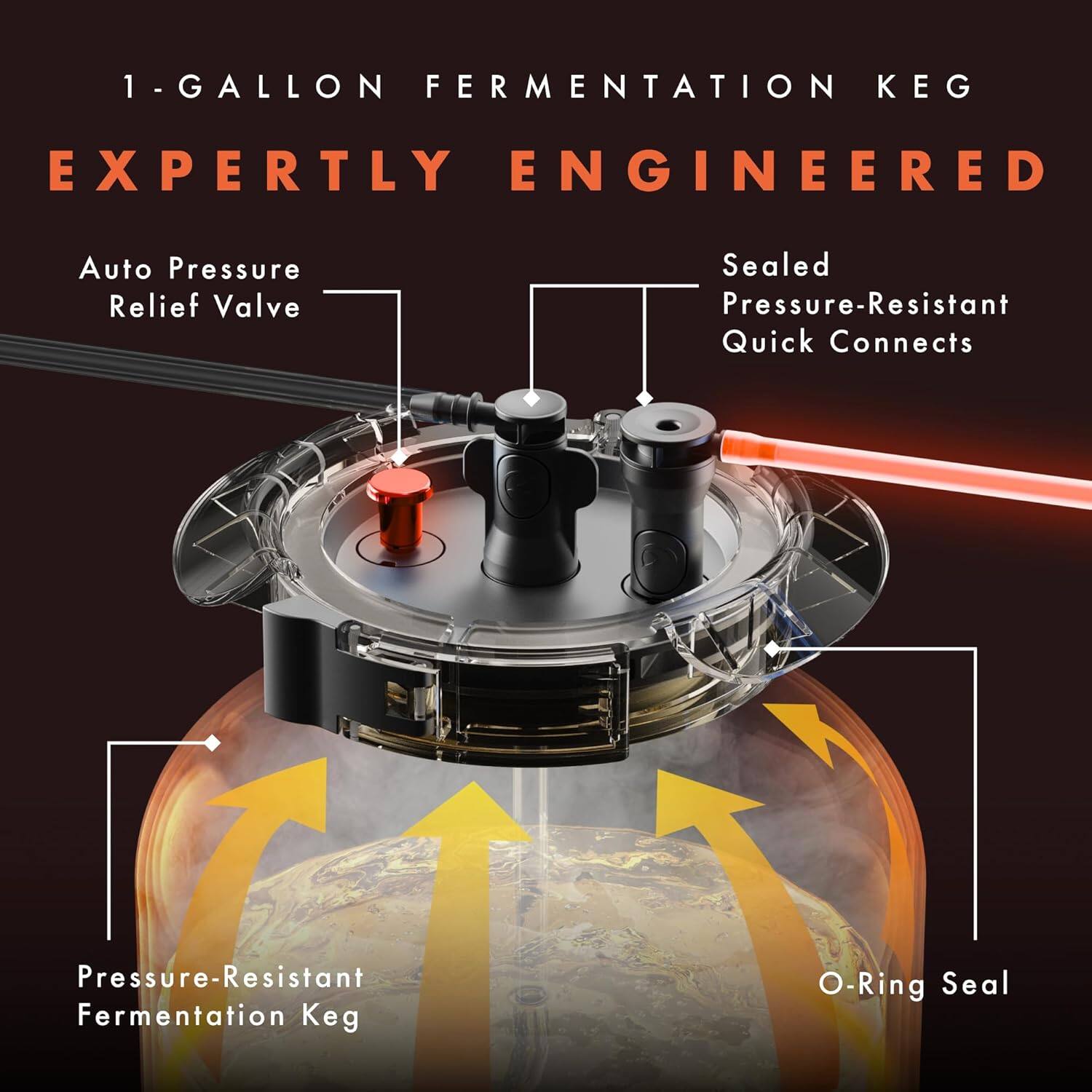 1-GALLON FERMENTATION KEG

EXPERTLY ENGINEERED

Auto Pressure Relief Valve

Sealed Pressure-Resistant Quick Connects

Pressure-Resistant Fermentation Keg

O-Ring Seal