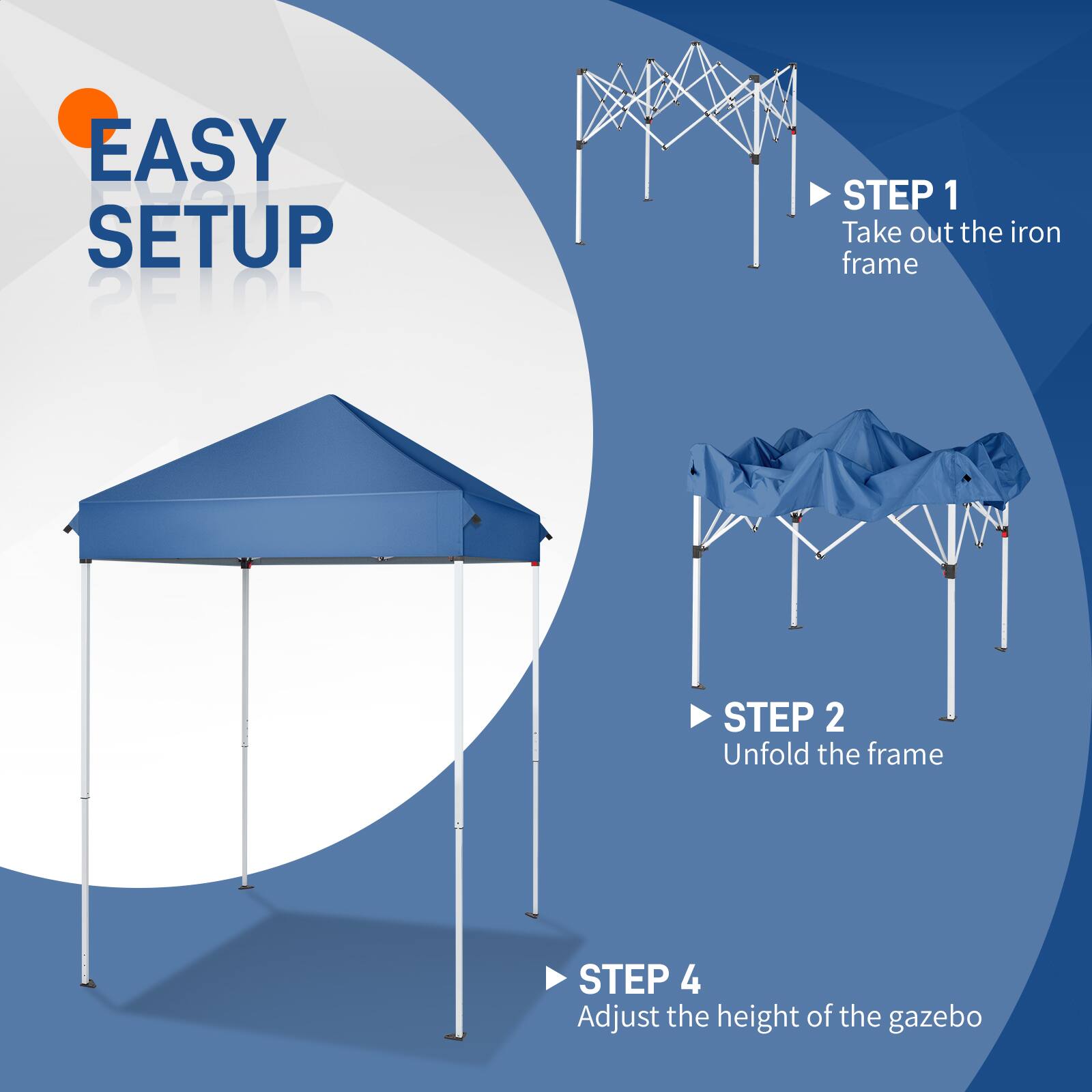 EASY SETUP

STEP 1
Take out the iron frame

STEP 2
Unfold the frame

STEP 4
Adjust the height of the gazebo