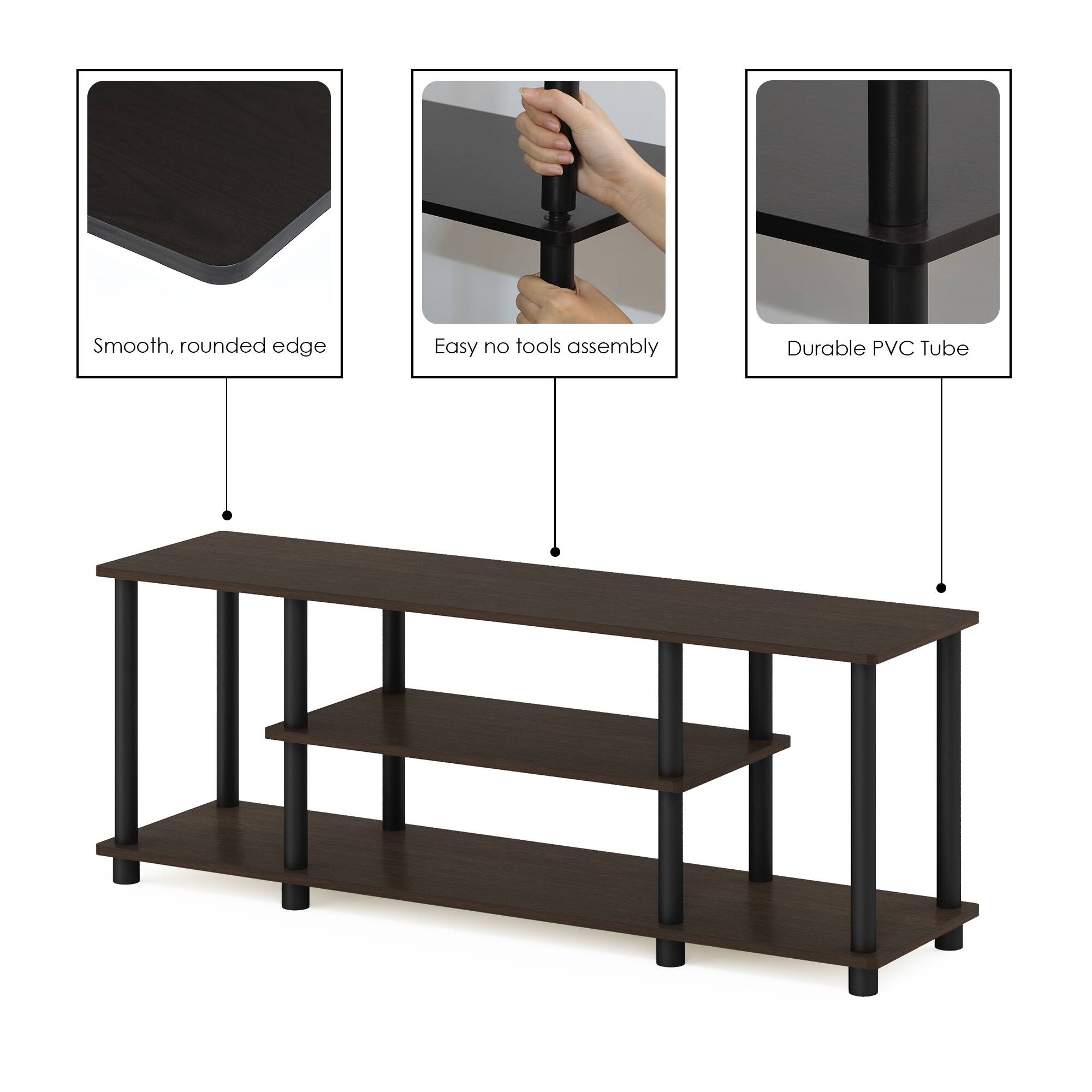 Smooth, rounded edge

Easy no tools assembly

Durable PVC Tube