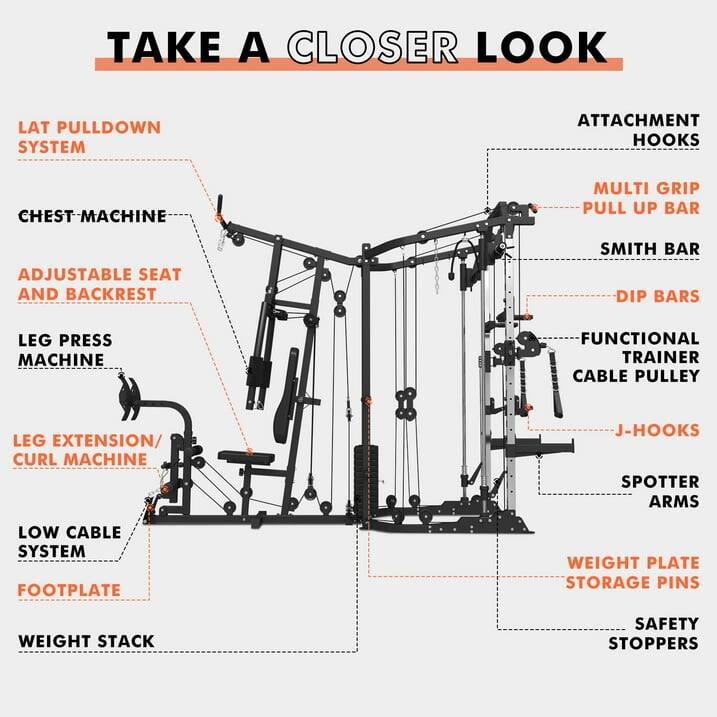 TAKE A CLOSER LOOK

LAT PULLDOWN SYSTEM

CHEST MACHINE

ADJUSTABLE SEAT AND BACKREST

LEG PRESS MACHINE

LEG EXTENSION/ CURL MACHINE

LOW CABLE SYSTEM

FOOTPLATE

WEIGHT STACK

ATTACHMENT HOOKS

MULTI GRIP PULL UP BAR

SMITH BAR

DIP BARS

FUNCTIONAL TRAINER CABLE PULLEY

J-HOOKS

SPOTTER ARMS

WEIGHT PLATE STORAGE PINS

SAFETY STOPPERS