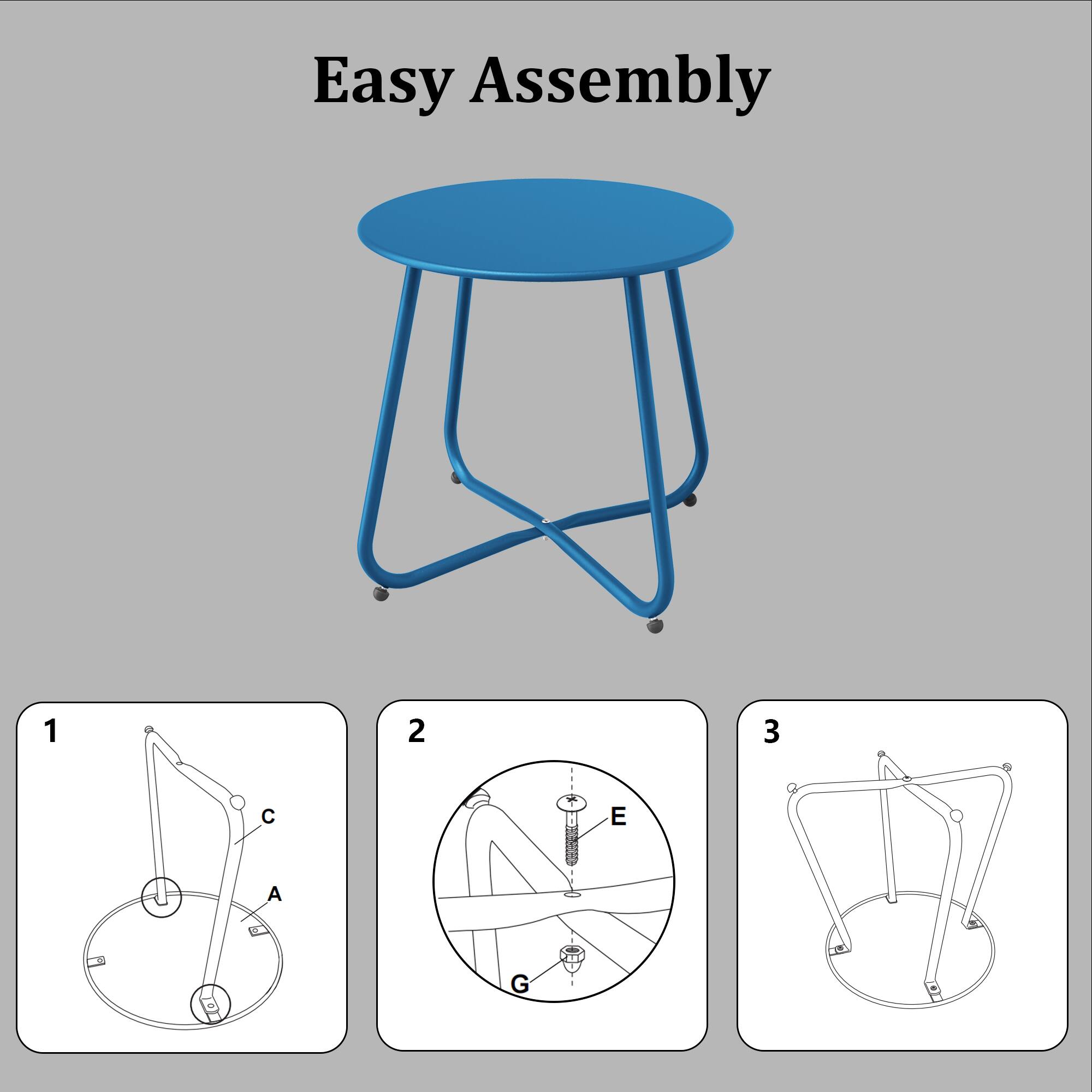 Easy Assembly

1

C

A

2

E

G

3