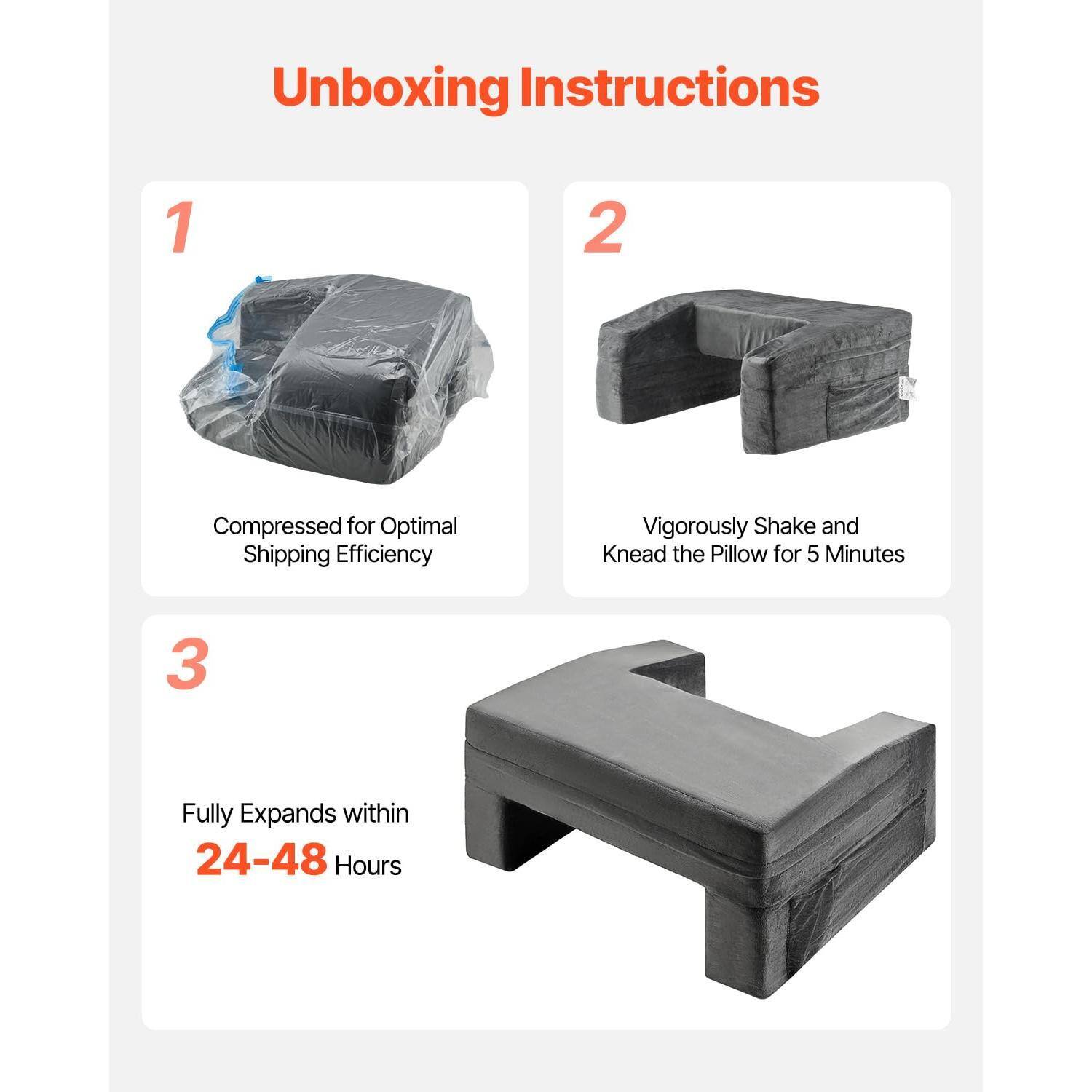 Unboxing Instructions

1

Compressed for Optimal Shipping Efficiency

2

Vigorously Shake and Knead the Pillow for 5 Minutes

3

Fully Expands within
24-48 Hours