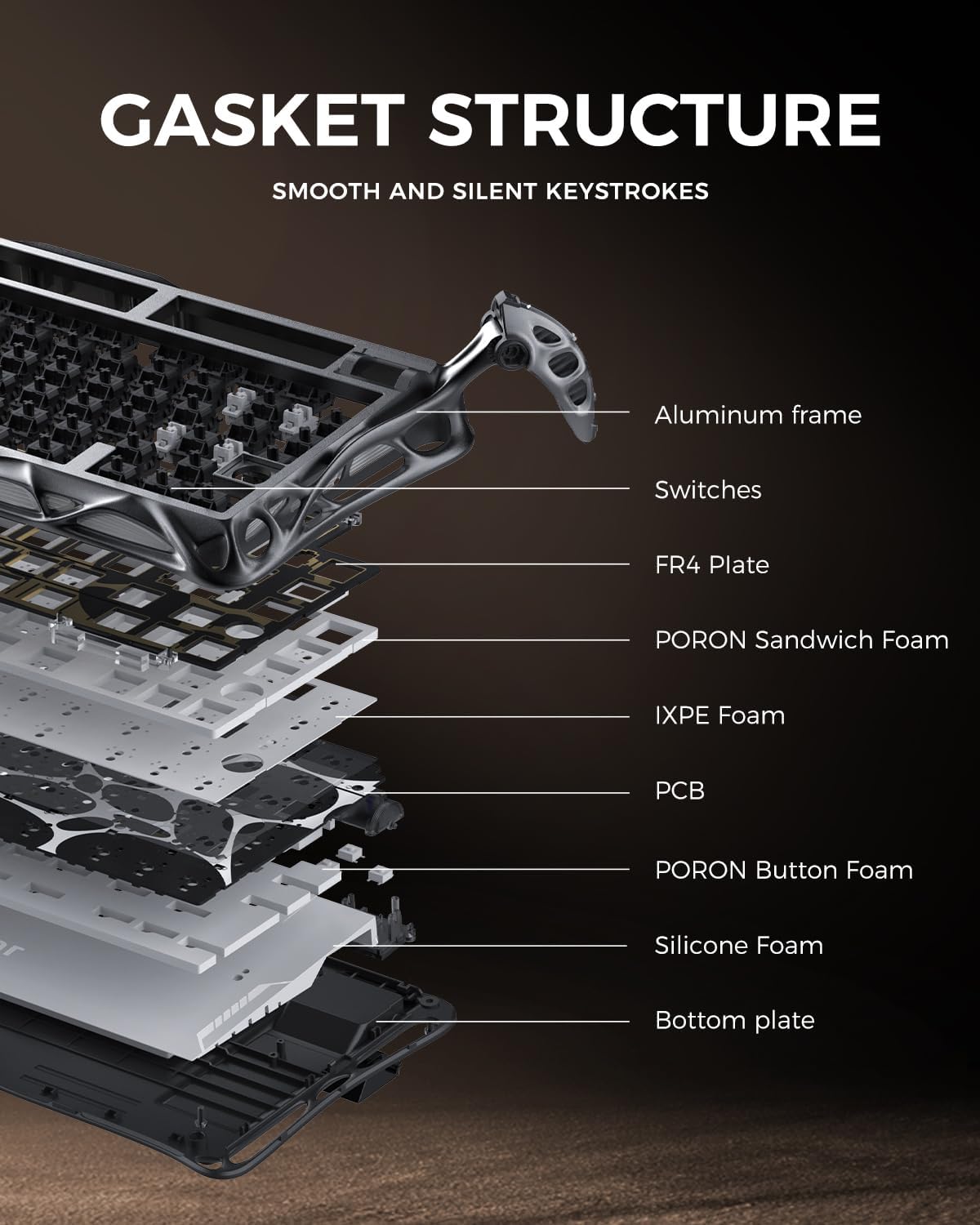 GASKET STRUCTURE

SMOOTH AND SILENT KEYSTROKES

Aluminum frame

Switches

FR4 Plate

PORON Sandwich Foam

IXPE Foam

PCB

PORON Button Foam

Silicone Foam

Bottom plate