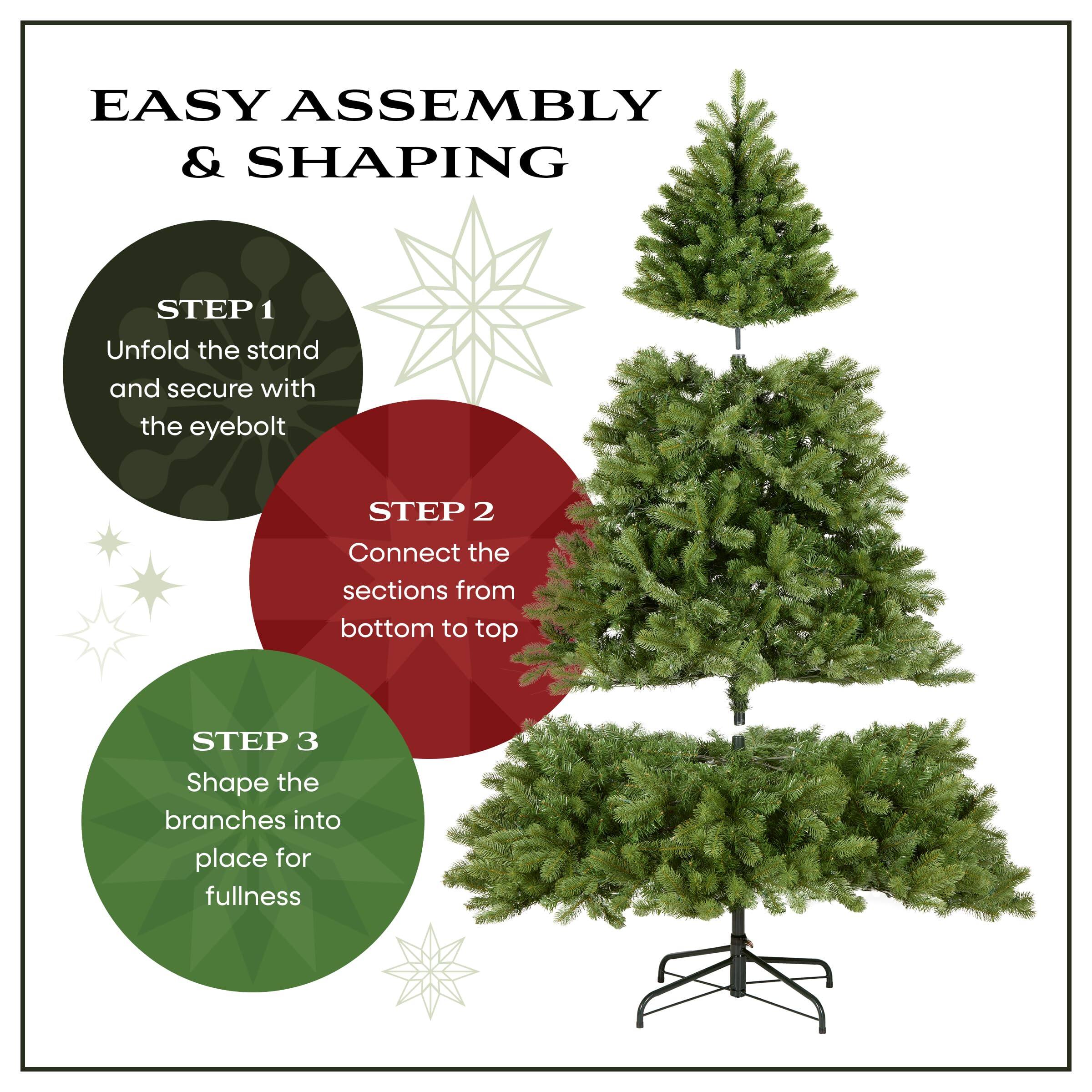 EASY ASSEMBLY & SHAPING

STEP 1
Unfold the stand and secure with the eyebolt

STEP 2
Connect the sections from bottom to top

STEP 3
Shape the branches into place for fullness