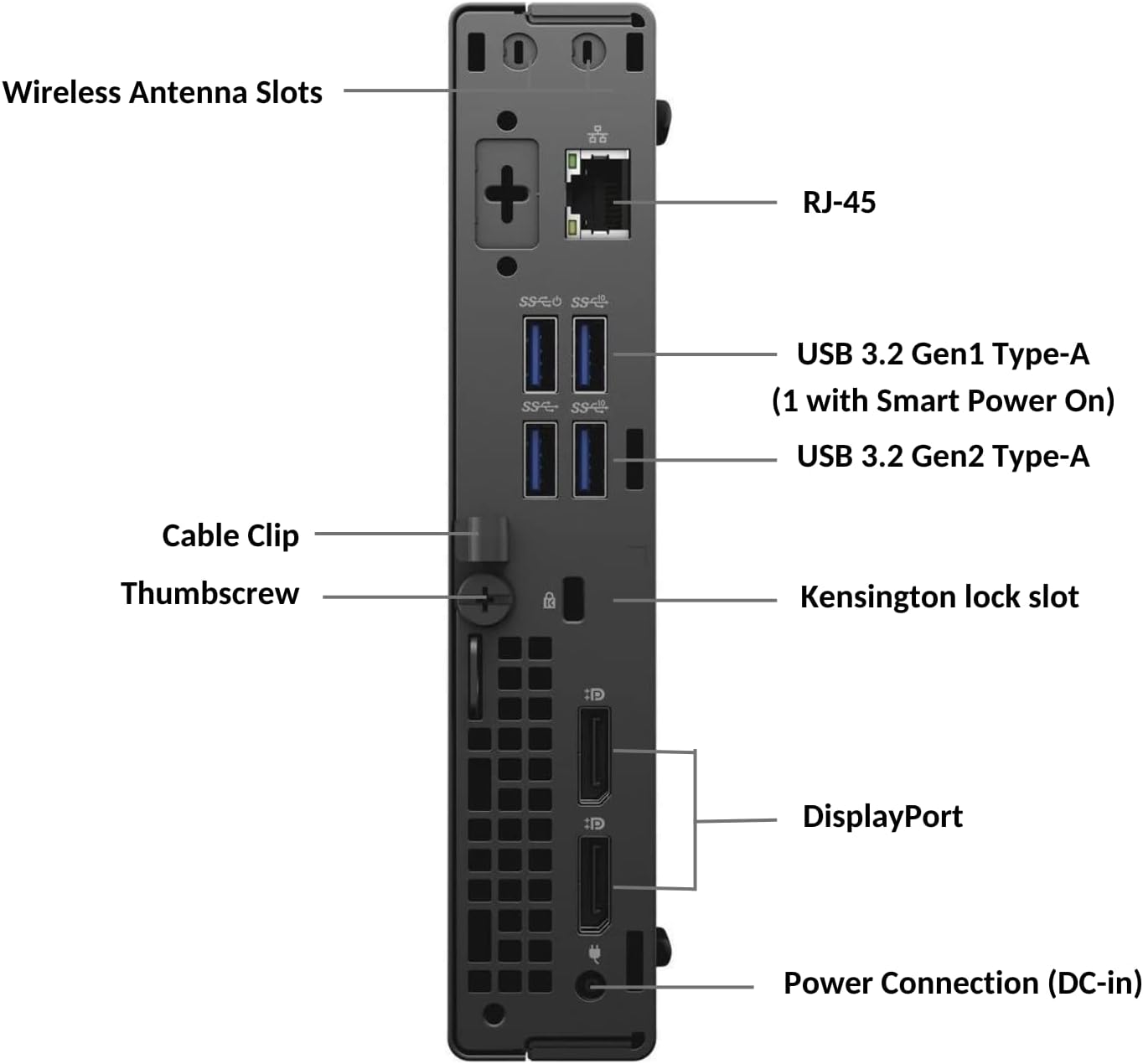 Wireless Antenna Slots

RJ-45

USB 3.2 Gen1 Type-A
(1 with Smart Power On)

USB 3.2 Gen2 Type-A

Cable Clip

Thumbscrew

Kensington lock slot

DisplayPort

Power Connection (DC-in)