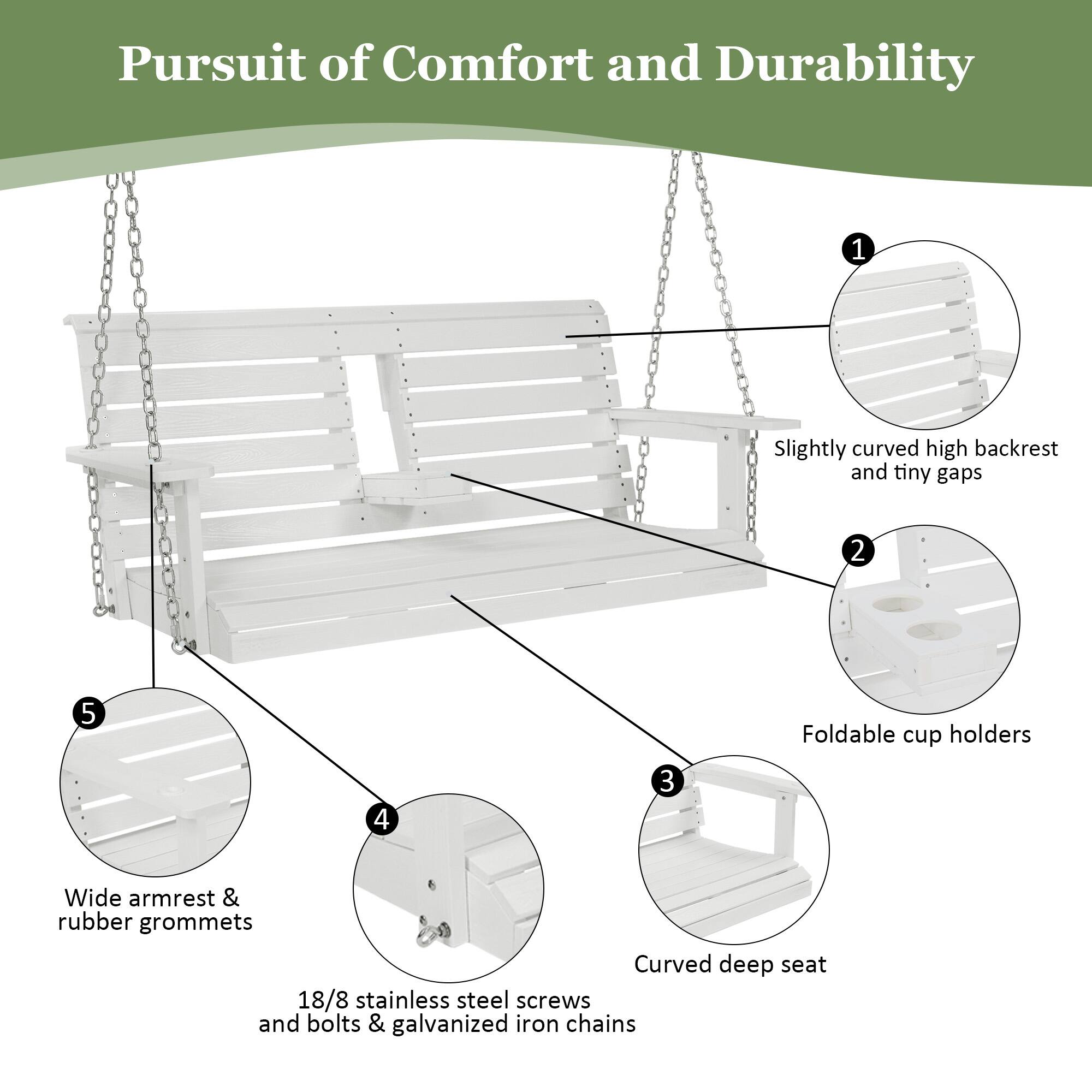 Pursuit of Comfort and Durability

1

Slightly curved high backrest and tiny gaps

2

Foldable cup holders

3

Curved deep seat

4

18/8 stainless steel screws and bolts & galvanized iron chains

5

Wide armrest & rubber grommets