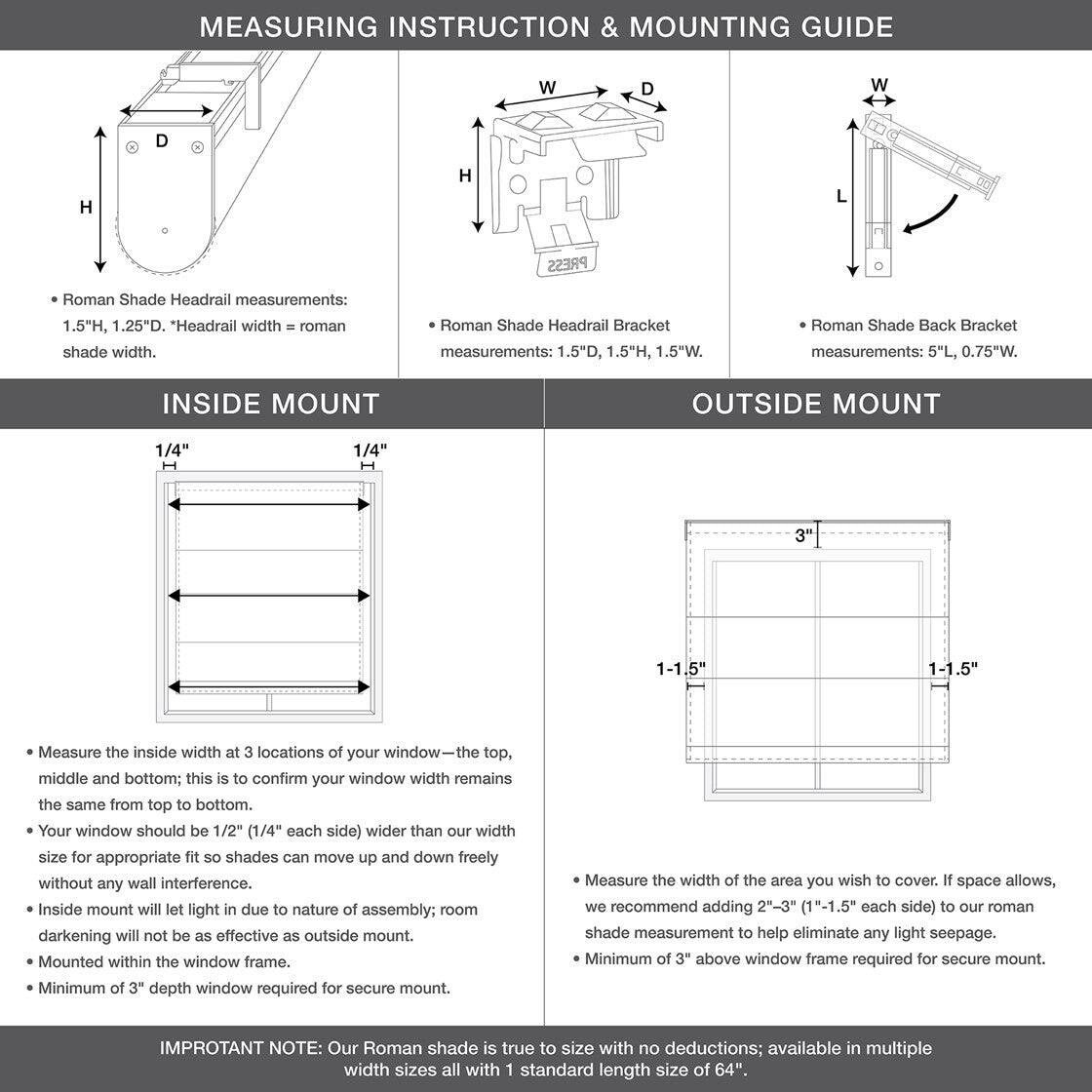 MEASURING INSTRUCTION & MOUNTING GUIDE

D

H

• Roman Shade Headrail measurements: 1.5"H, 1.25"D. *Headrail width = roman shade width.

W

D

H

PRESS

• Roman Shade Headrail Bracket measurements: 1.5"D, 1.5"H, 1.5"W.

W

L

• Roman Shade Back Bracket measurements: 5"L, 0.75"W.

INSIDE MOUNT

1/4"

1/4"

• Measure the inside width at 3 locations of your window—the top, middle and bottom; this is to confirm your window width remains the same from top to bottom.
• Your window should be 1/2" (1/4" each side) wider than our width size for appropriate fit so shades can move up and down freely without any wall interference.
• Inside mount will let light in due to nature of assembly; room darkening will not be as effective as outside mount.
• Mounted within the window frame.
• Minimum of 3" depth window required for secure mount.

OUTSIDE MOUNT

3"

1-1.5"

1-1.5"

• Measure the width of the area you wish to cover. If space allows, we recommend adding 2"–3" (1"-1.5" each side) to our roman shade measurement to help eliminate any light seepage.
• Minimum of 3" above window frame required for secure mount.

IMPROTANT NOTE: Our Roman shade is true to size with no deductions; available in multiple width sizes all with 1 standard length size of 64".