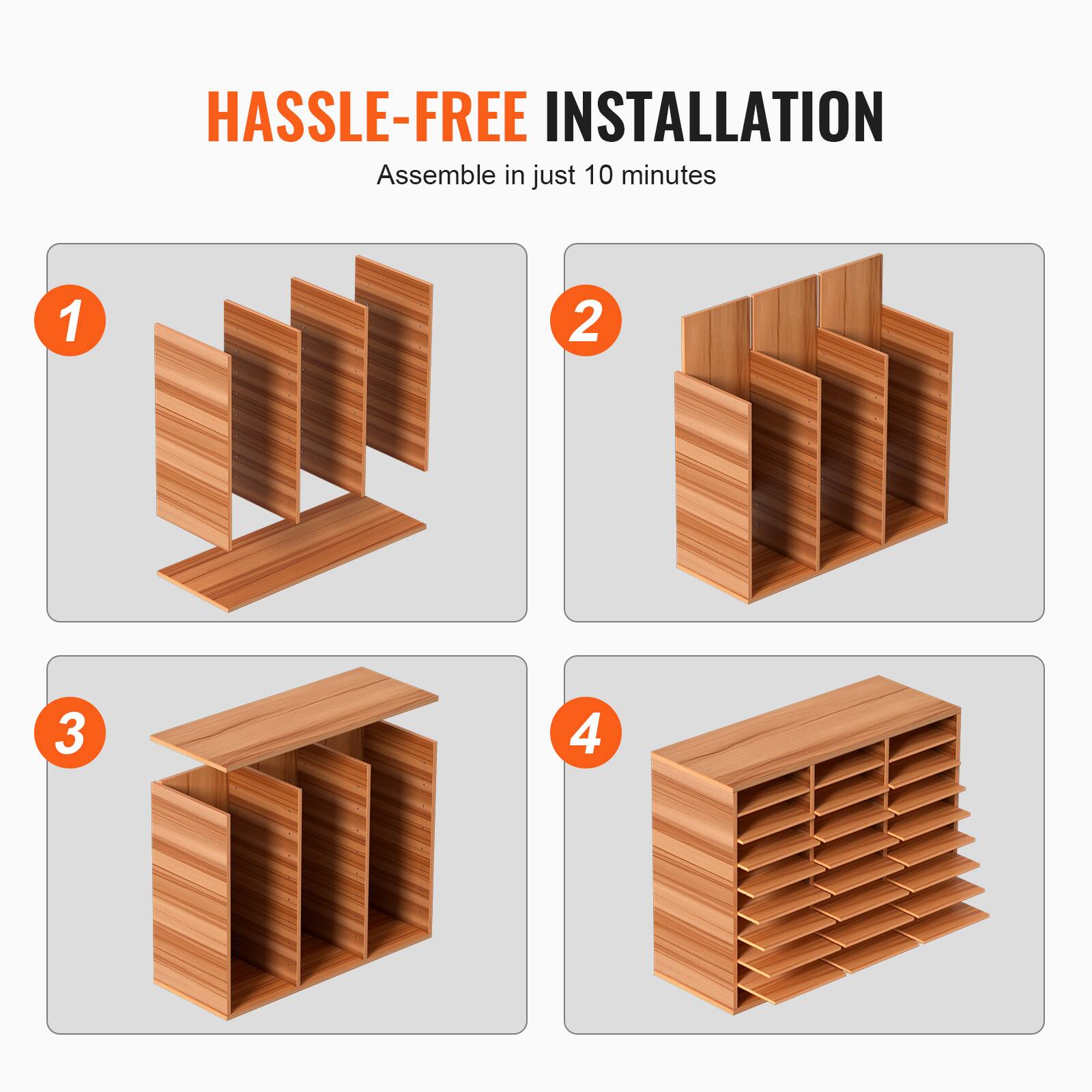 HASSLE-FREE INSTALLATION

Assemble in just 10 minutes

1

2

3

4