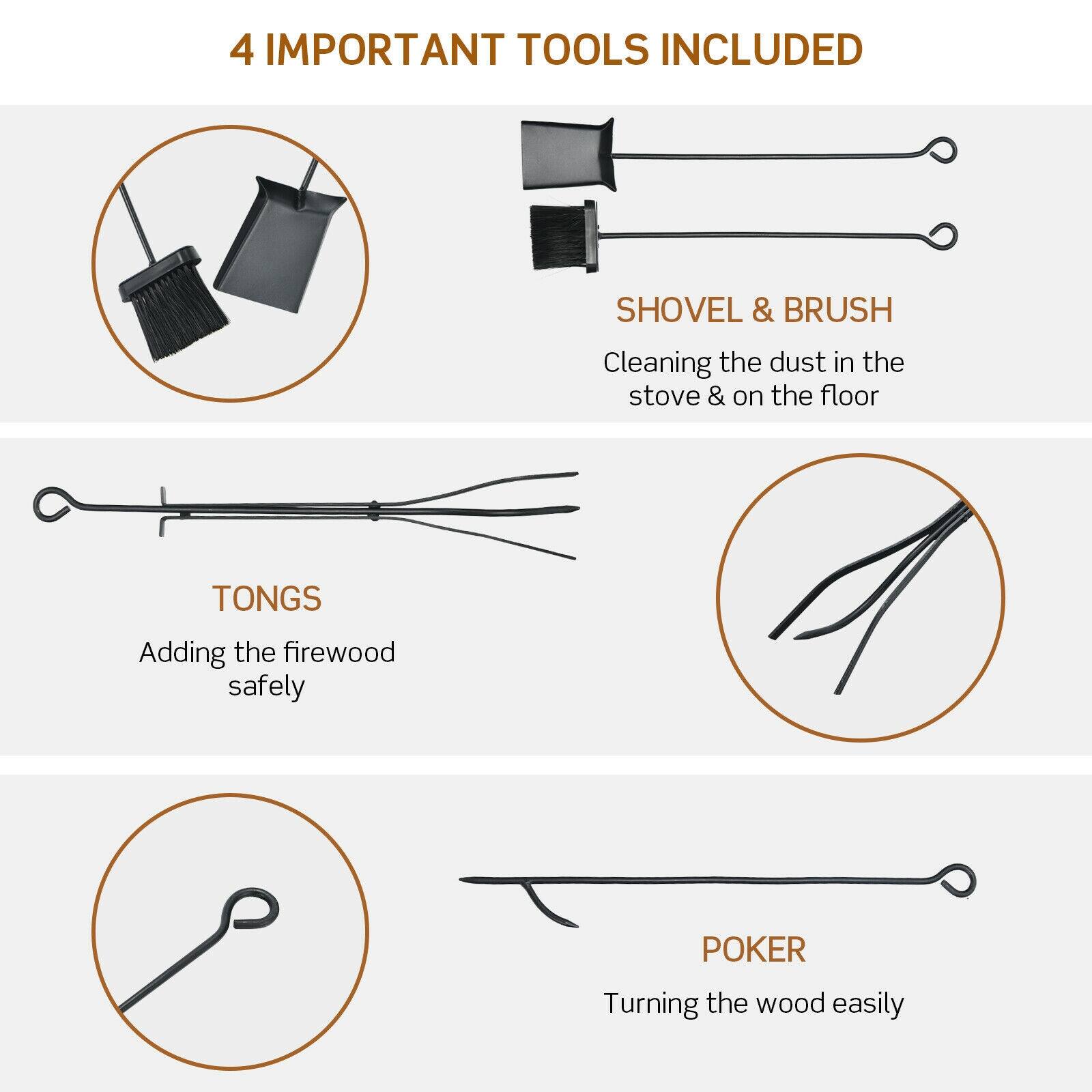 4 IMPORTANT TOOLS INCLUDED

SHOVEL & BRUSH

Cleaning the dust in the stove & on the floor

TONGS

Adding the firewood safely

POKER

Turning the wood easily