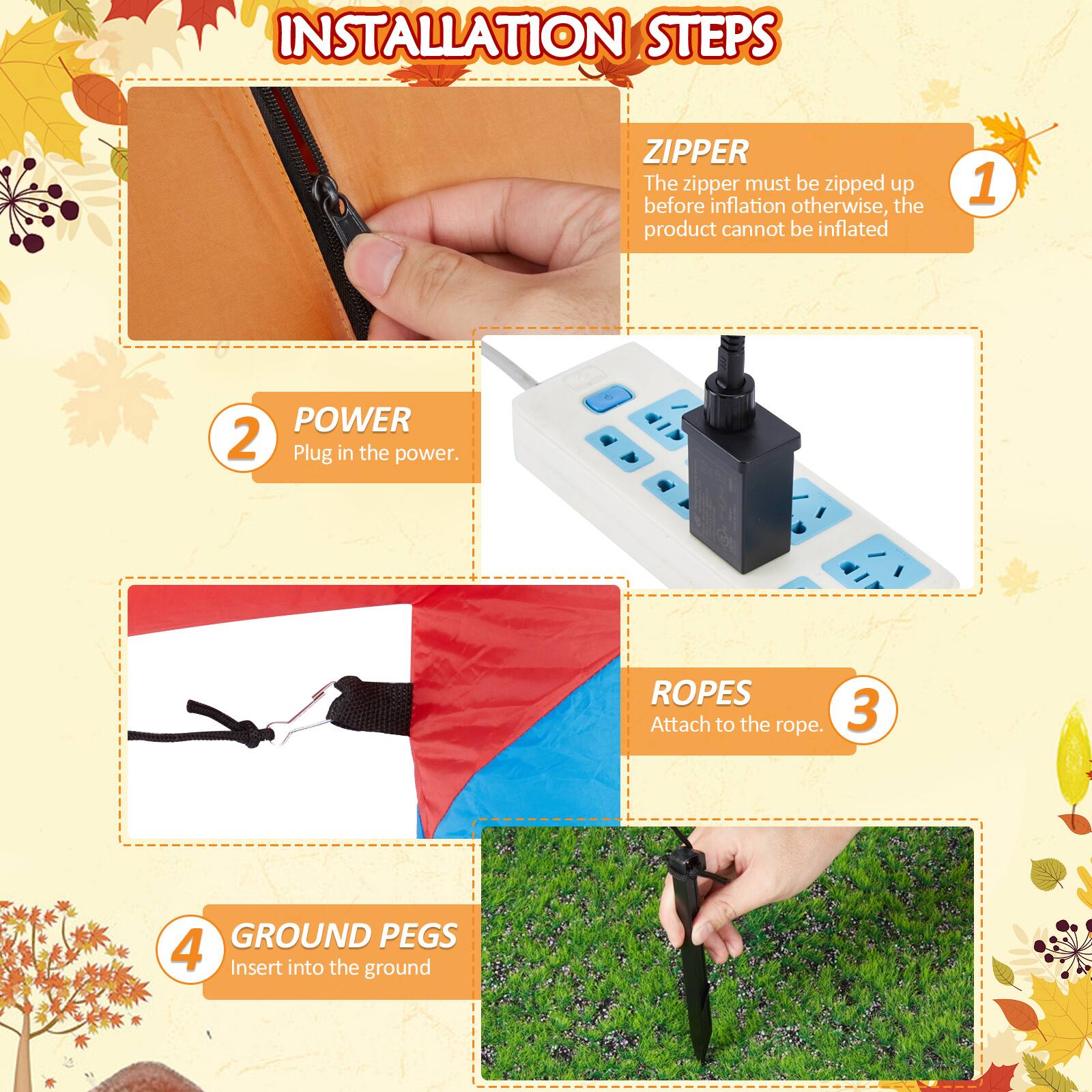 INSTALLATION STEPS

ZIPPER
The zipper must be zipped up before inflation otherwise, the product cannot be inflated
1

2
POWER
Plug in the power.

ROPES
Attach to the rope.
3

4
GROUND PEGS
Insert into the ground