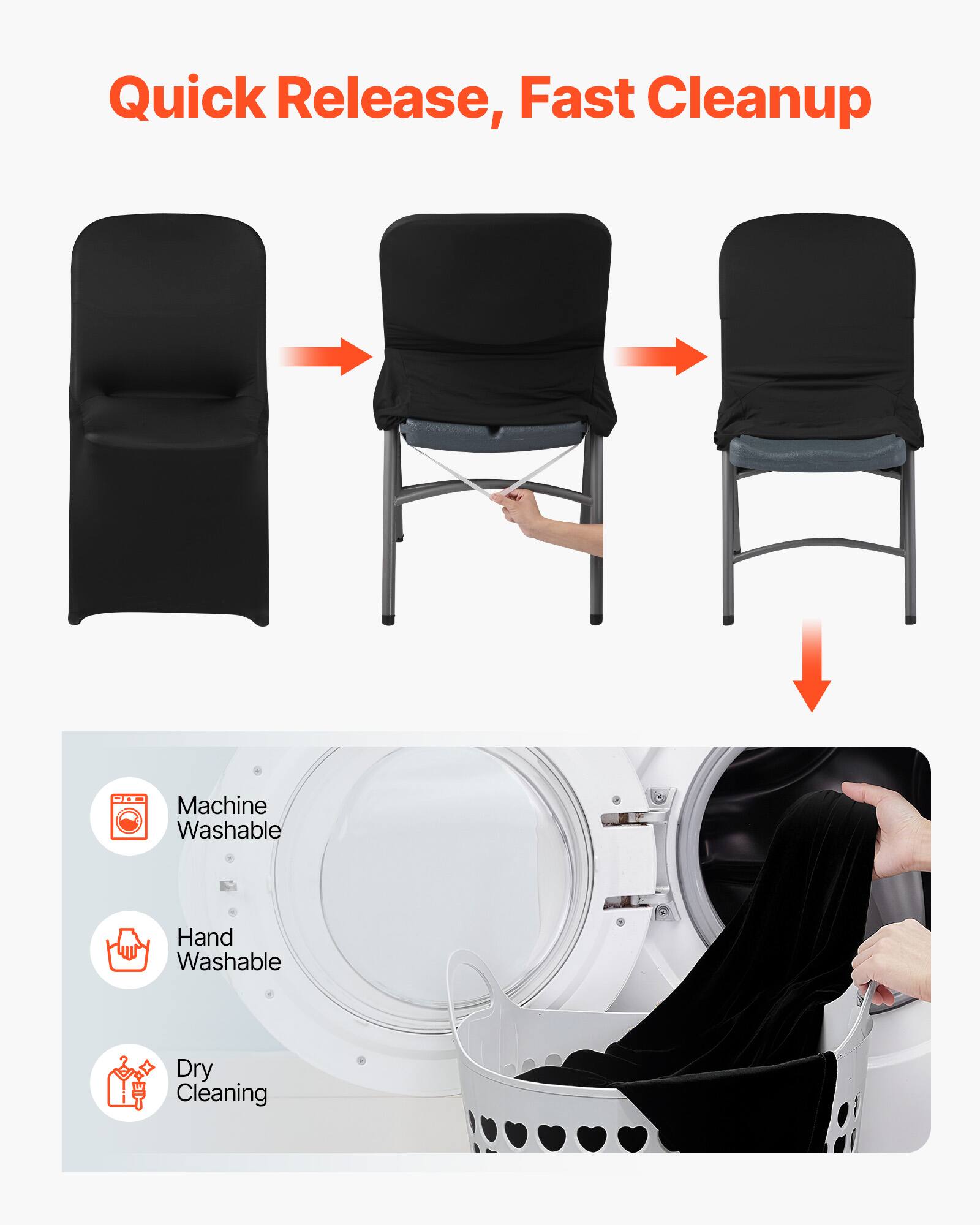 Quick Release, Fast Cleanup

Machine Washable

Hand Washable

Dry Cleaning