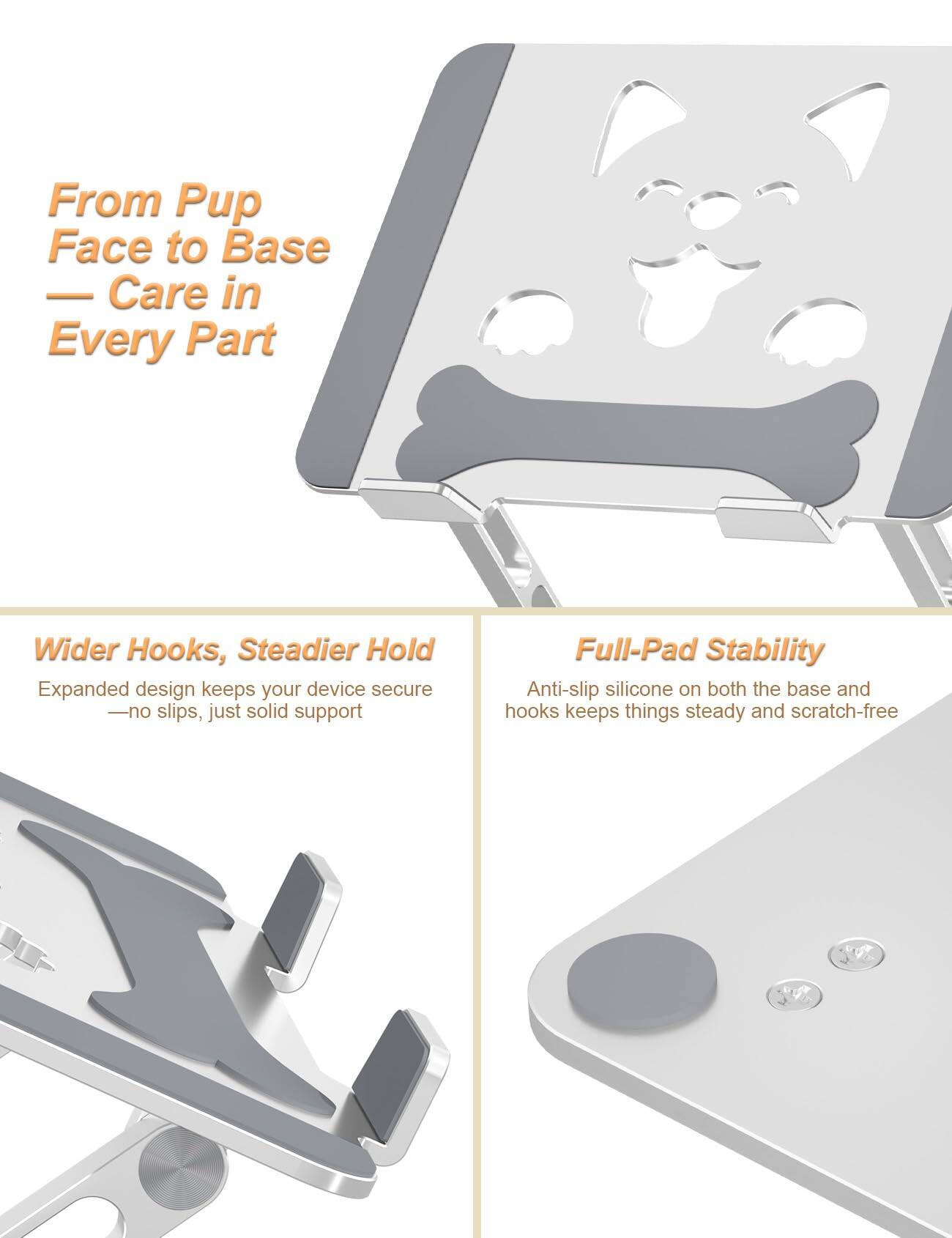 From Pup Face to Base — Care in Every Part

Wider Hooks, Steadier Hold

Expanded design keeps your device secure —no slips, just solid support

Full-Pad Stability

Anti-slip silicone on both the base and hooks keeps things steady and scratch-free