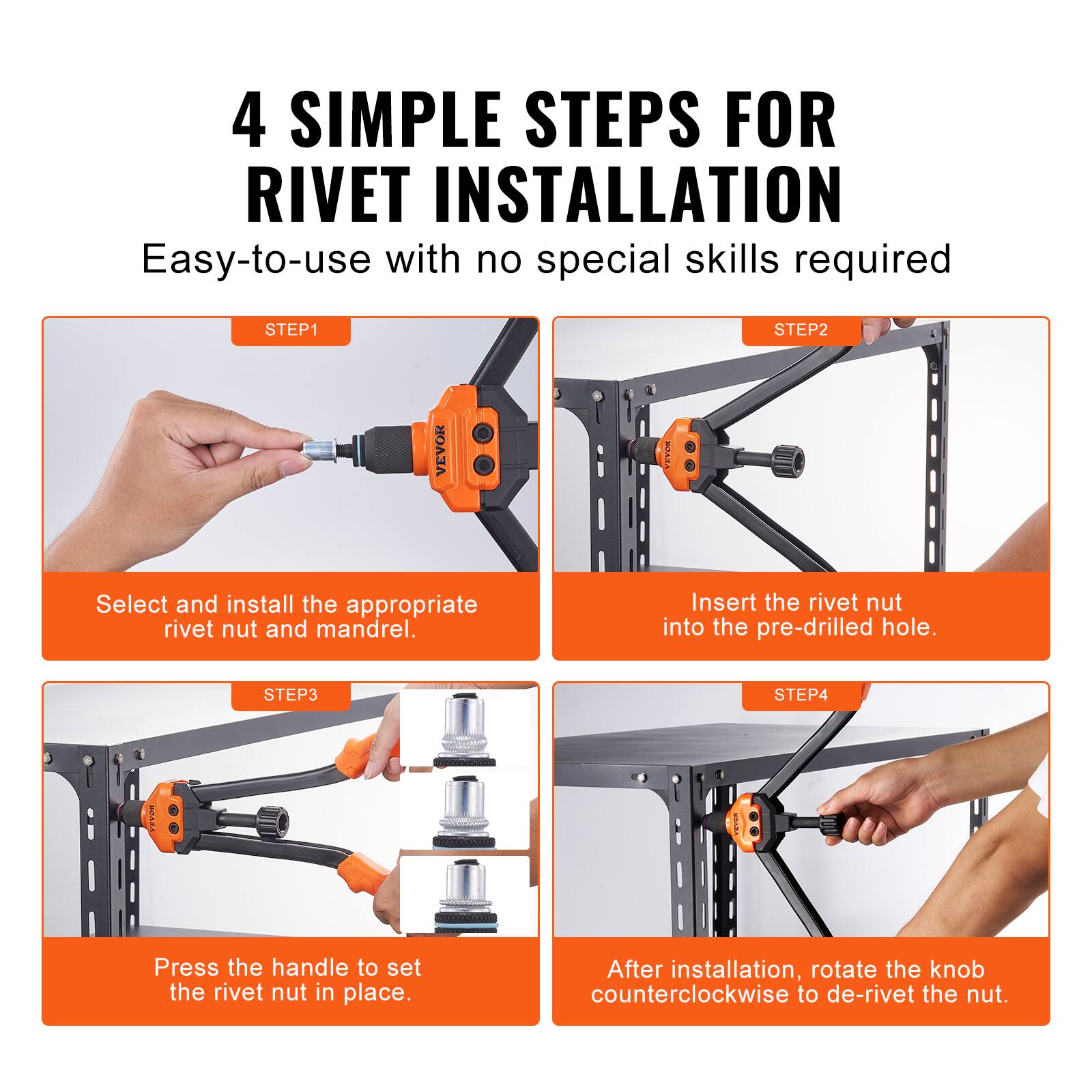 4 SIMPLE STEPS FOR RIVET INSTALLATION

Easy-to-use with no special skills required

STEP1

VEVOR

Select and install the appropriate rivet nut and mandrel.

STEP2

VEVOR

Insert the rivet nut into the pre-drilled hole.

STEP3

VEVOR

Press the handle to set the rivet nut in place.

STEP4

VEVOR

After installation, rotate the knob counterclockwise to de-rivet the nut.