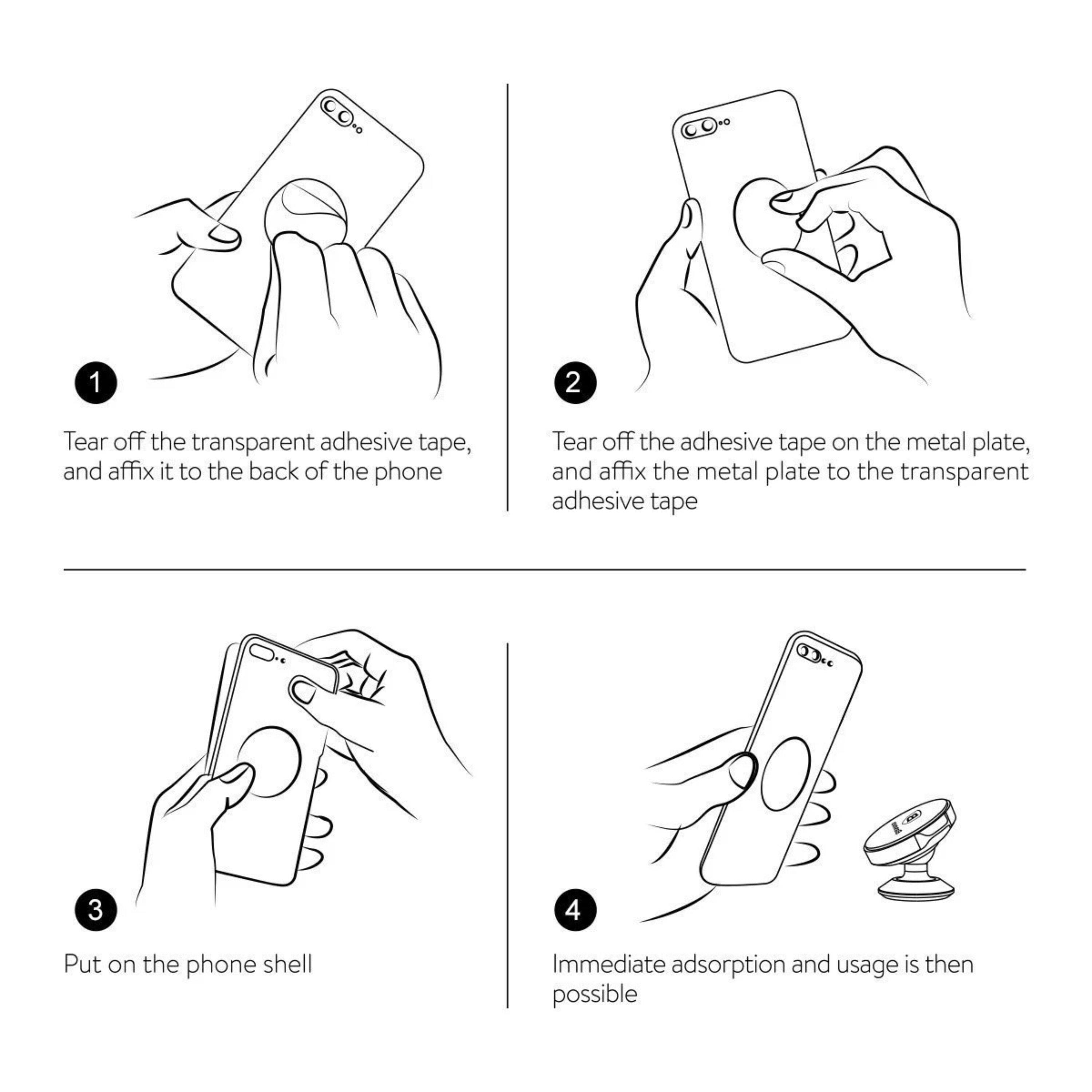 1

Tear off the transparent adhesive tape, and affix it to the back of the phone

2

Tear off the adhesive tape on the metal plate, and affix the metal plate to the transparent adhesive tape

3

Put on the phone shell

4

Immediate adsorption and usage is then possible