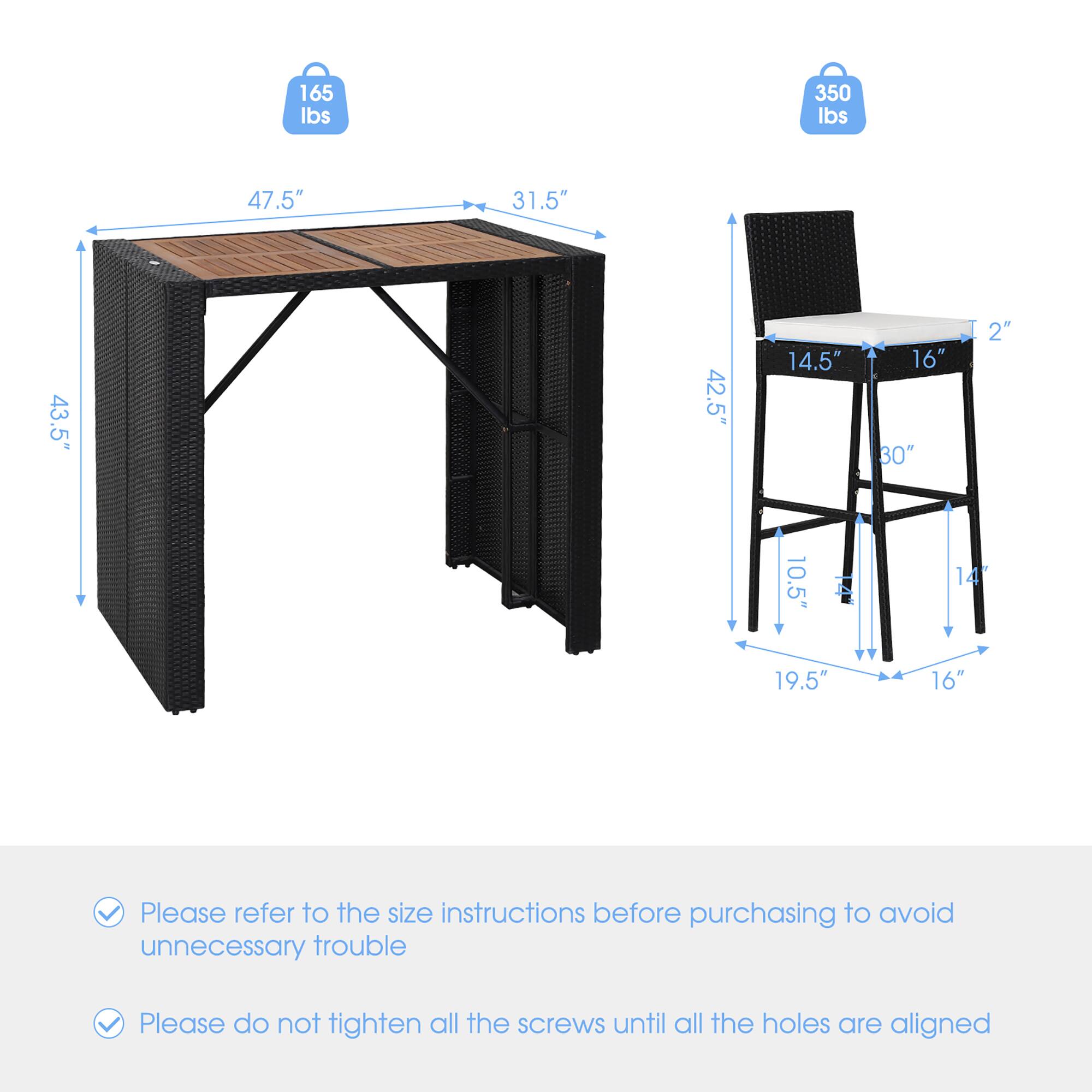 165 lbs

350 lbs

47.5″

31.5″

43.5″

42.5″

2″

14.5″

16″

30″

10.5″

14″

14″

19.5″

16″

Please refer to the size instructions before purchasing to avoid unnecessary trouble

Please do not tighten all the screws until all the holes are aligned