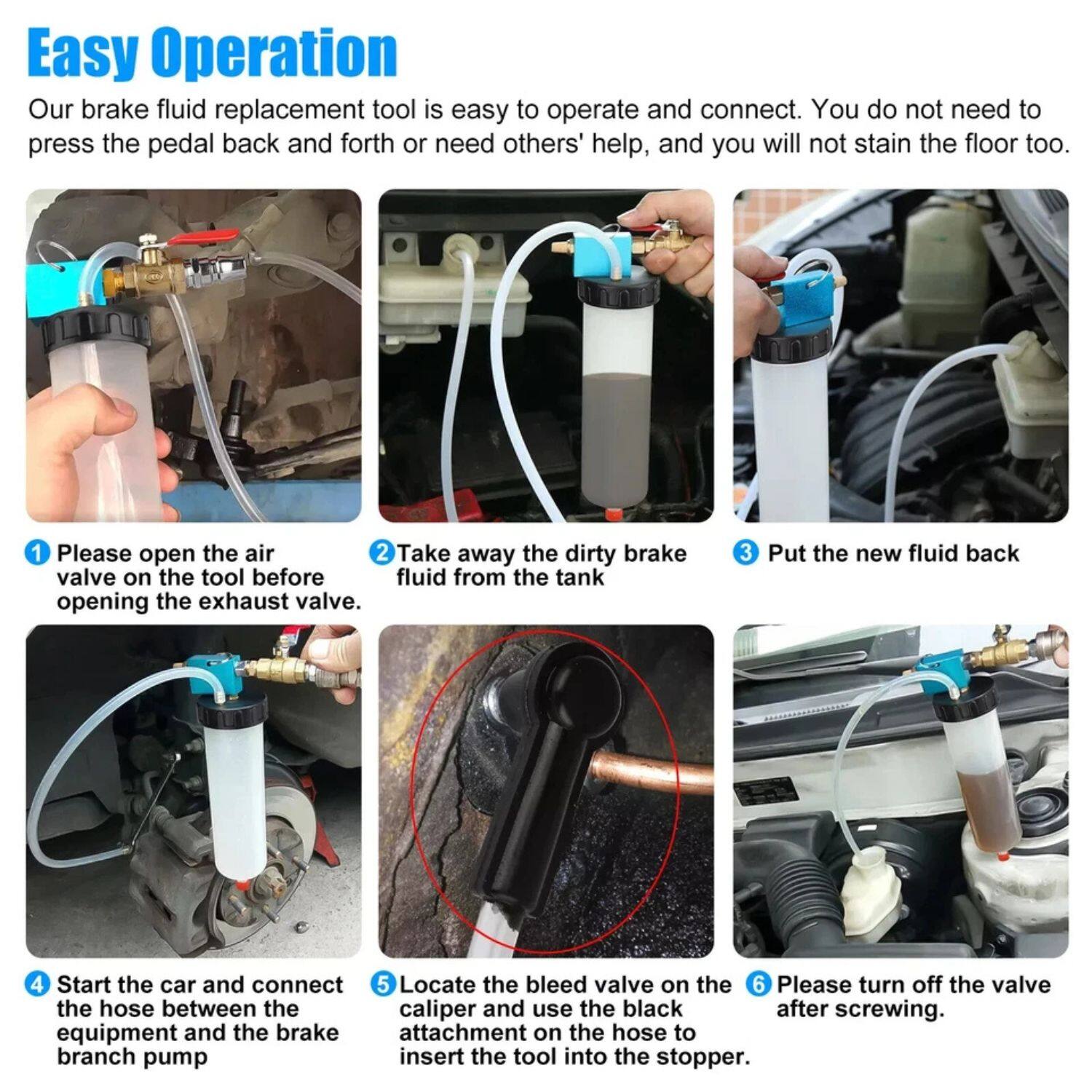 Easy Operation

Our brake fluid replacement tool is easy to operate and connect. You do not need to press the pedal back and forth or need others' help, and you will not stain the floor too.

1 Please open the air valve on the tool before opening the exhaust valve.

2 Take away the dirty brake fluid from the tank

3 Put the new fluid back

4 Start the car and connect the hose between the equipment and the brake branch pump

5 Locate the bleed valve on the caliper and use the black attachment on the hose to insert the tool into the stopper.

6 Please turn off the valve after screwing.