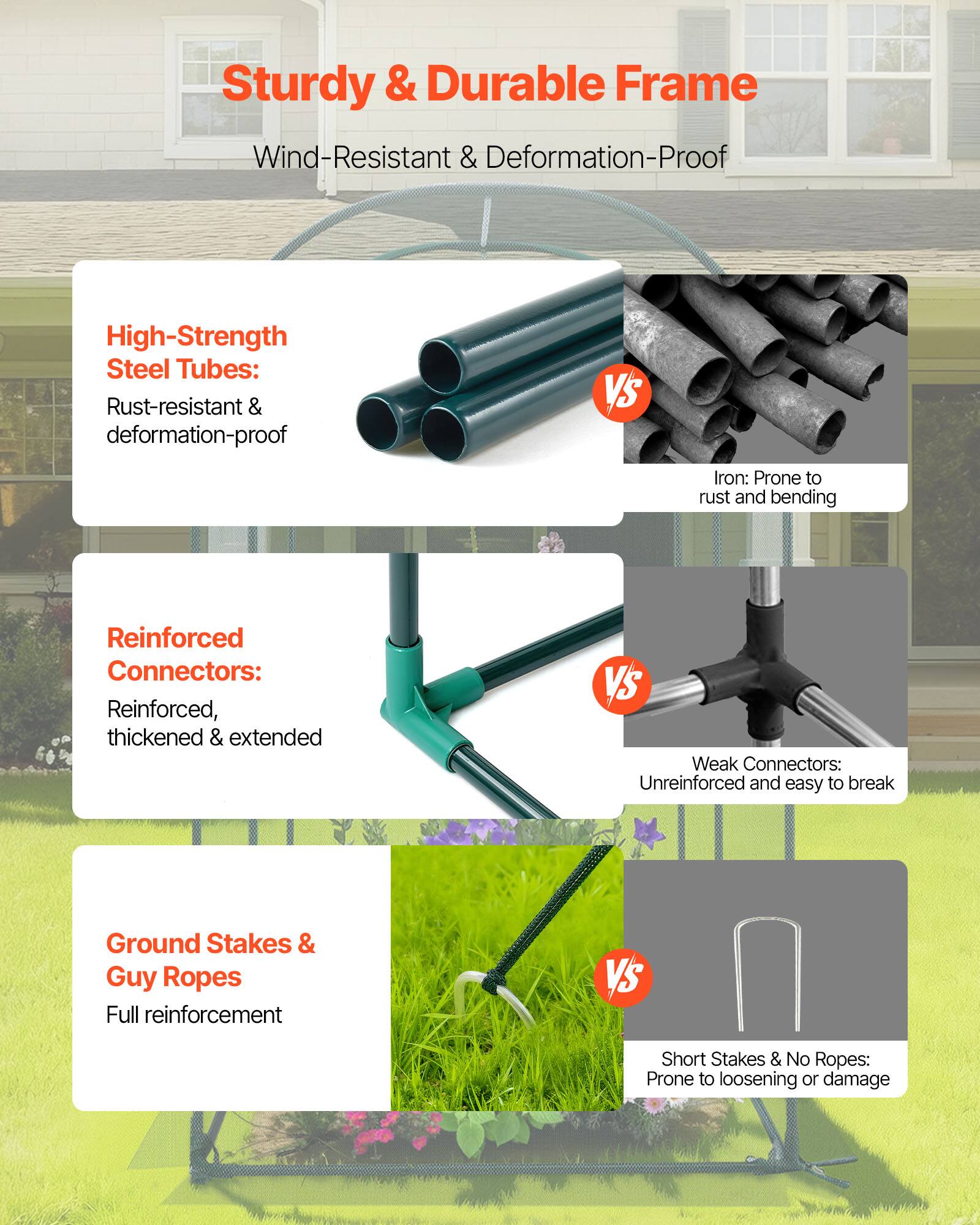 Sturdy & Durable Frame

Wind-Resistant & Deformation-Proof

High-Strength Steel Tubes:

Rust-resistant & deformation-proof

VS

Iron: Prone to rust and bending

Reinforced Connectors:

Reinforced, thickened & extended

VS

Weak Connectors: Unreinforced and easy to break

Ground Stakes & Guy Ropes

Full reinforcement

VS

Short Stakes & No Ropes: Prone to loosening or damage