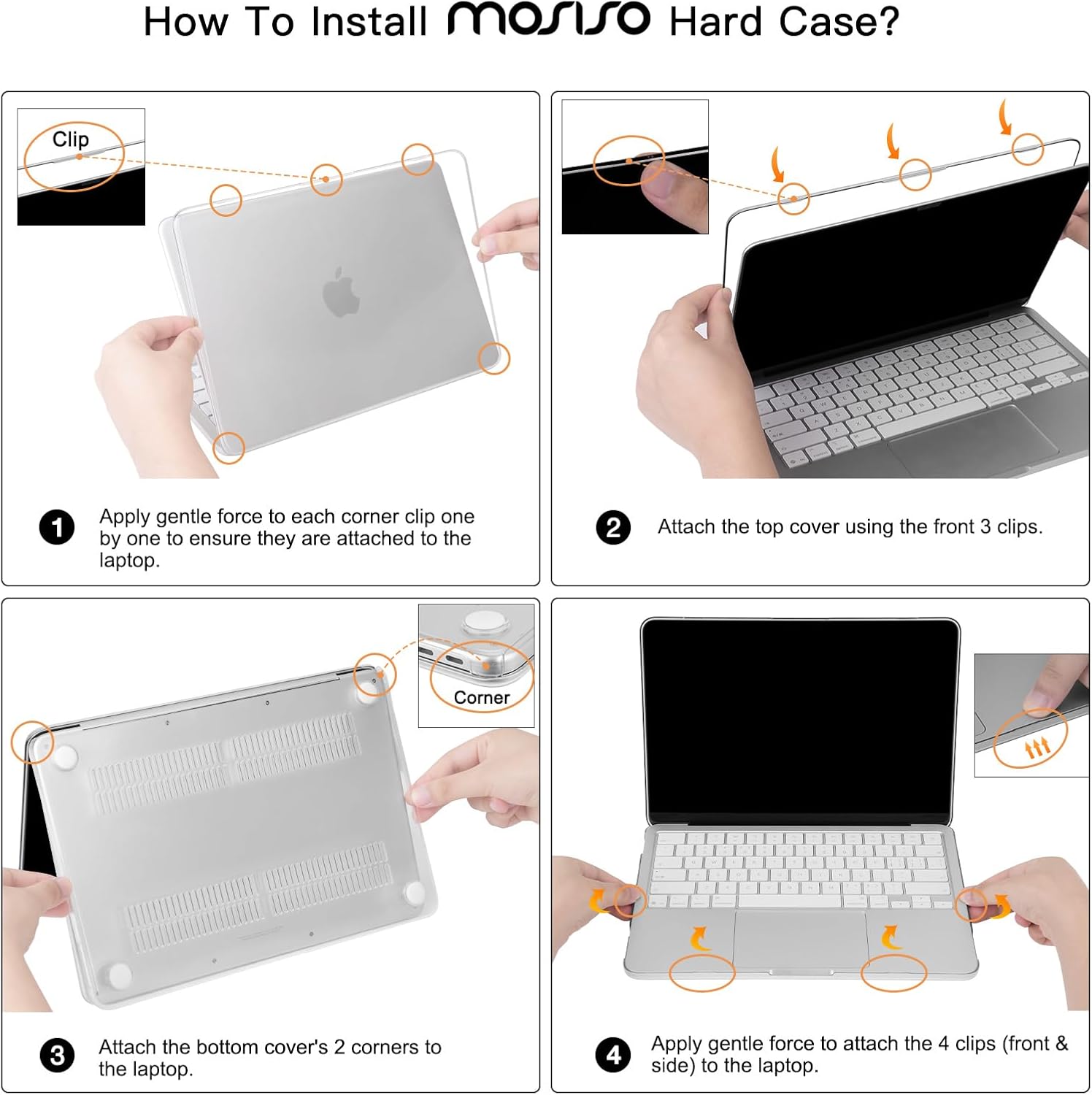 How To Install MOSISO Hard Case?

Clip

1 Apply gentle force to each corner clip one by one to ensure they are attached to the laptop.

2 Attach the top cover using the front 3 clips.

Corner

3 Attach the bottom cover's 2 corners to the laptop.

4 Apply gentle force to attach the 4 clips (front & side) to the laptop.