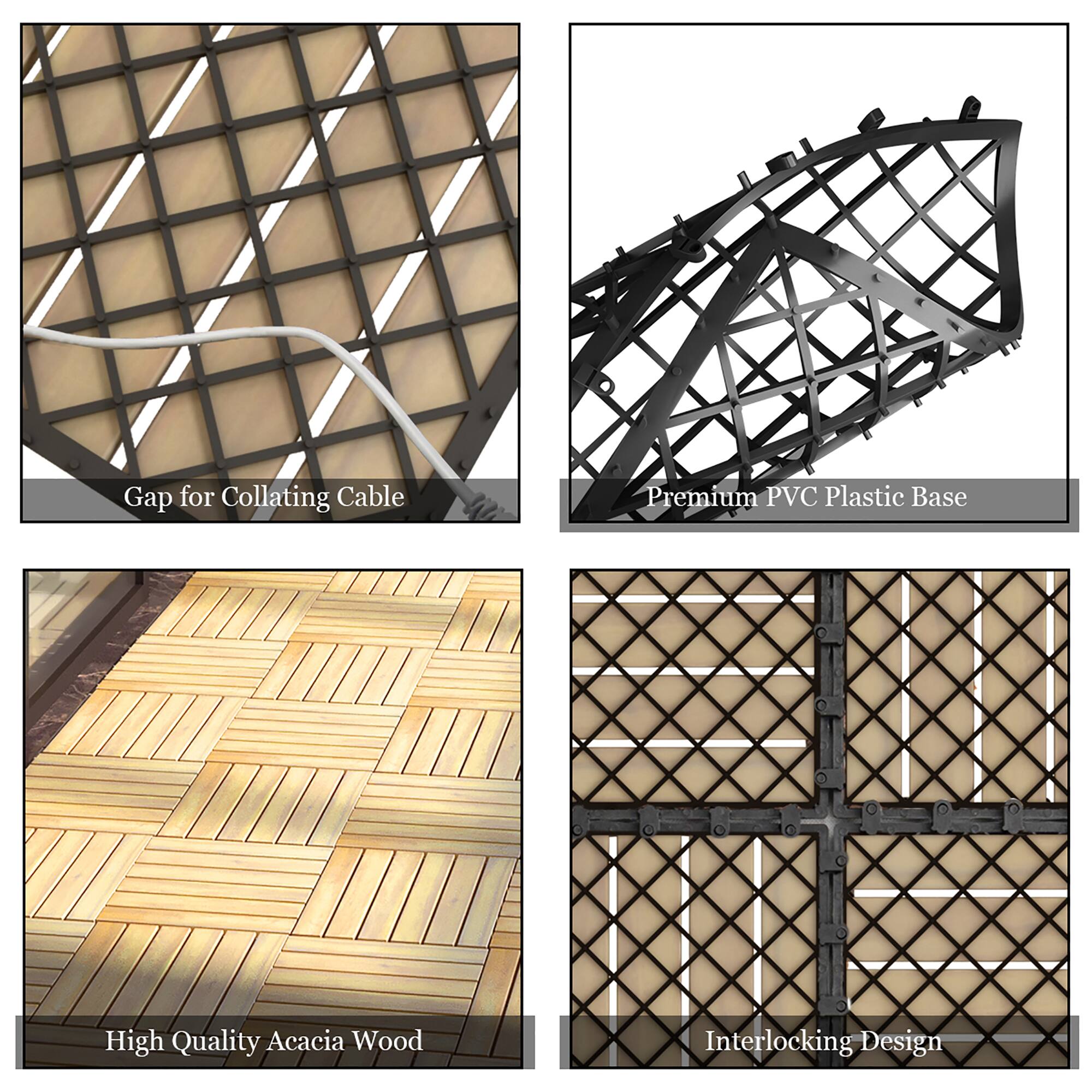 Gap for Collating Cable

Premium PVC Plastic Base

High Quality Acacia Wood

Interlocking Design