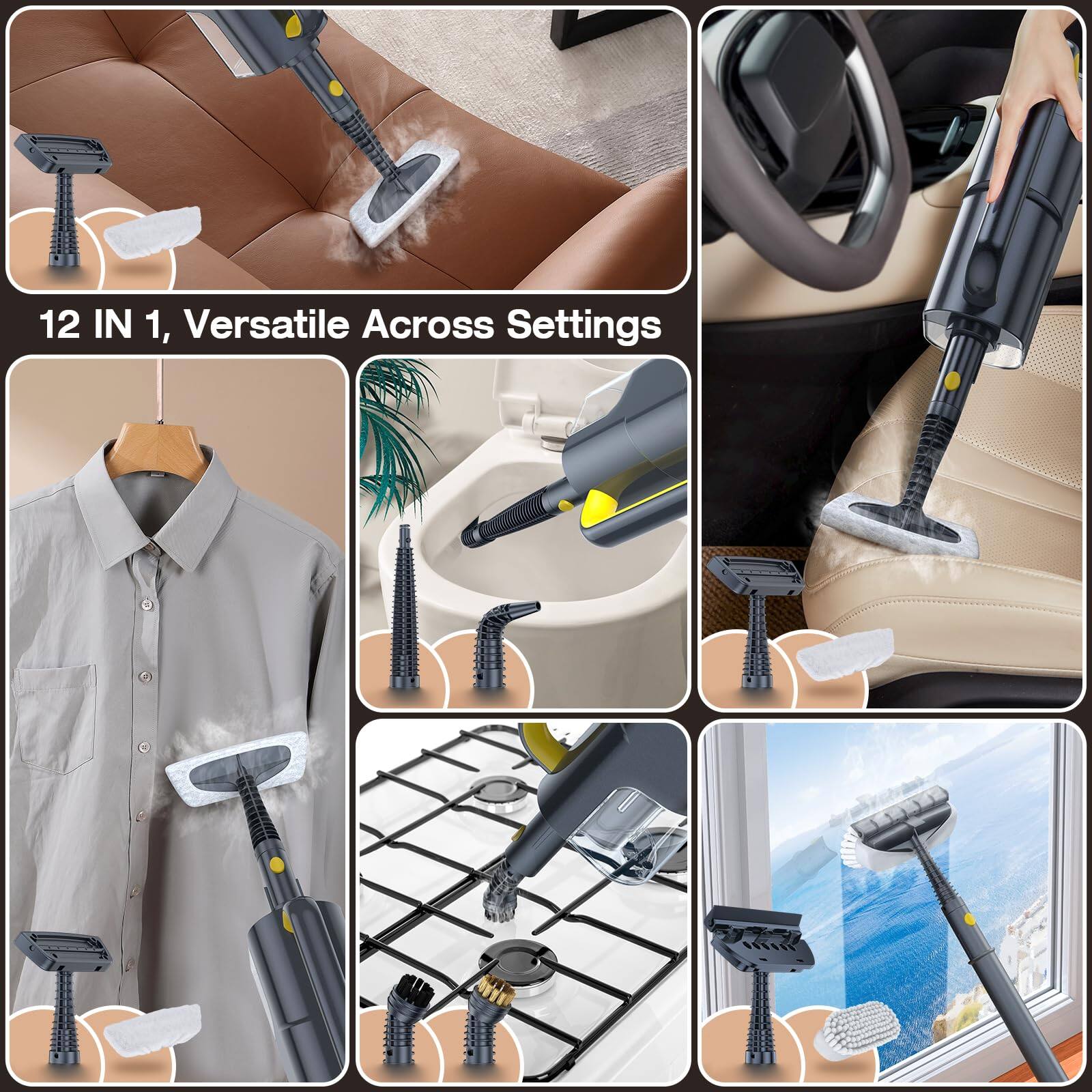 12 IN 1, Versatile Across Settings