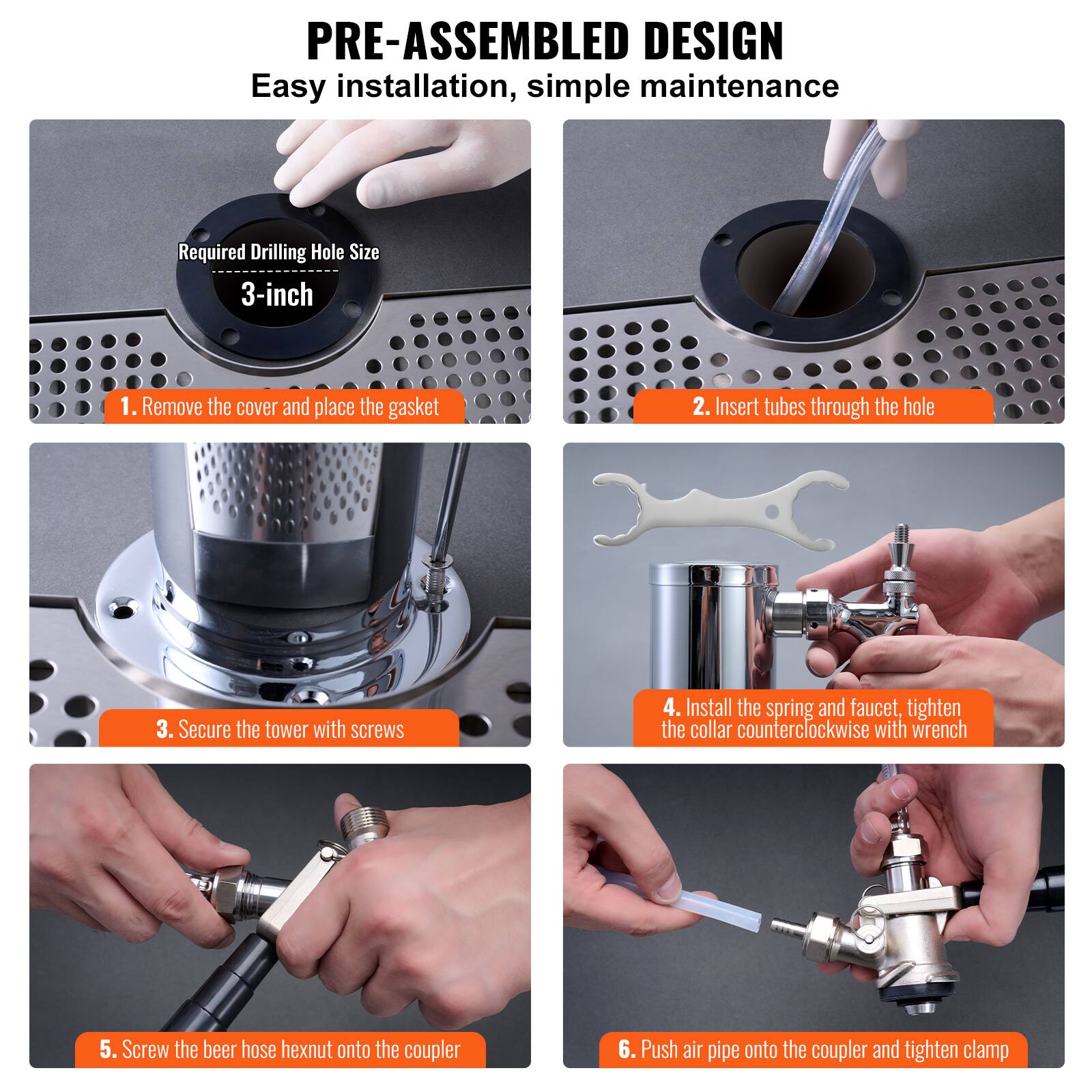 PRE-ASSEMBLED DESIGN
Easy installation, simple maintenance

Required Drilling Hole Size
3-inch

1. Remove the cover and place the gasket

2. Insert tubes through the hole

3. Secure the tower with screws

4. Install the spring and faucet, tighten the collar counterclockwise with wrench

5. Screw the beer hose hexnut onto the coupler

6. Push air pipe onto the coupler and tighten clamp