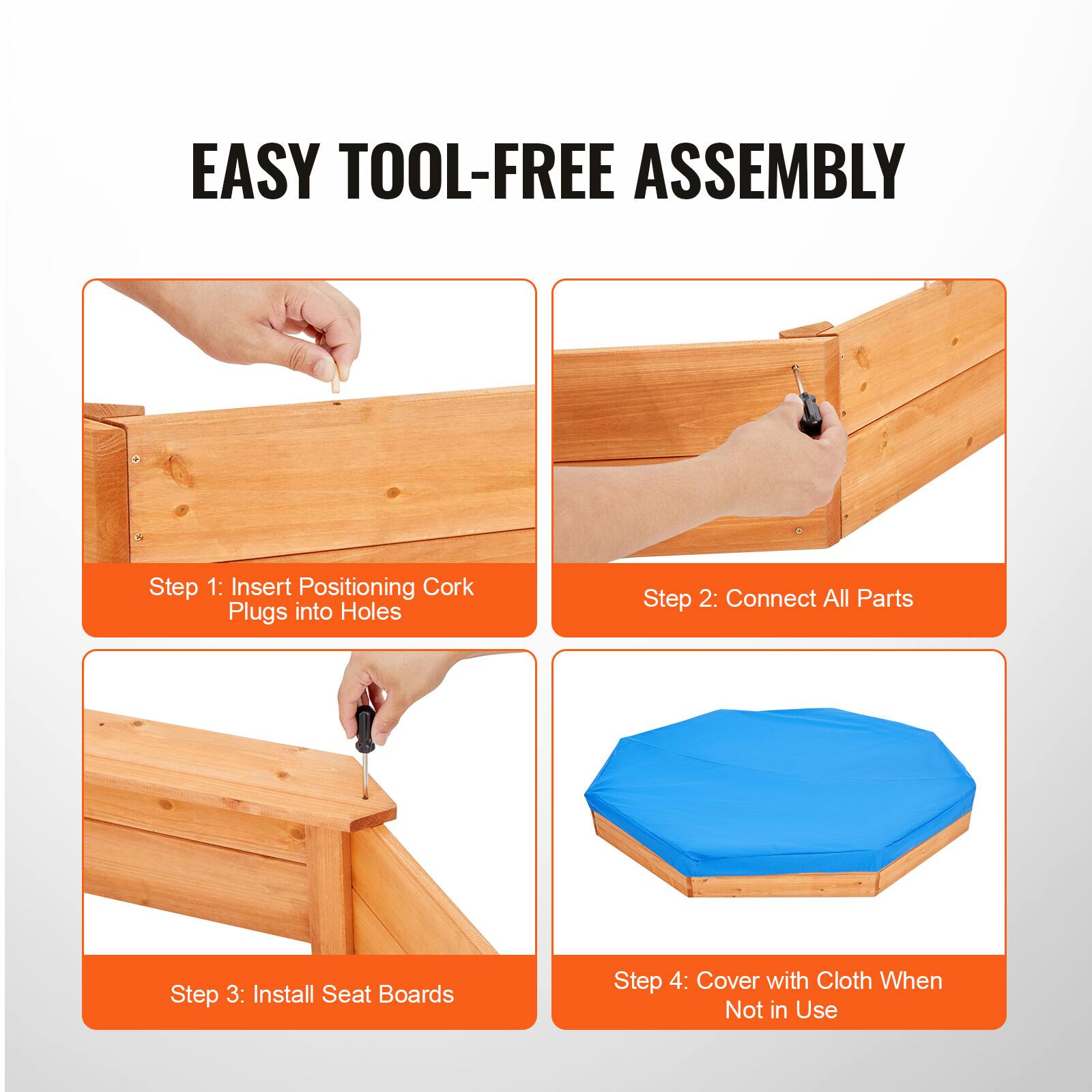 EASY TOOL-FREE ASSEMBLY

Step 1: Insert Positioning Cork Plugs into Holes

Step 2: Connect All Parts

Step 3: Install Seat Boards

Step 4: Cover with Cloth When Not in Use