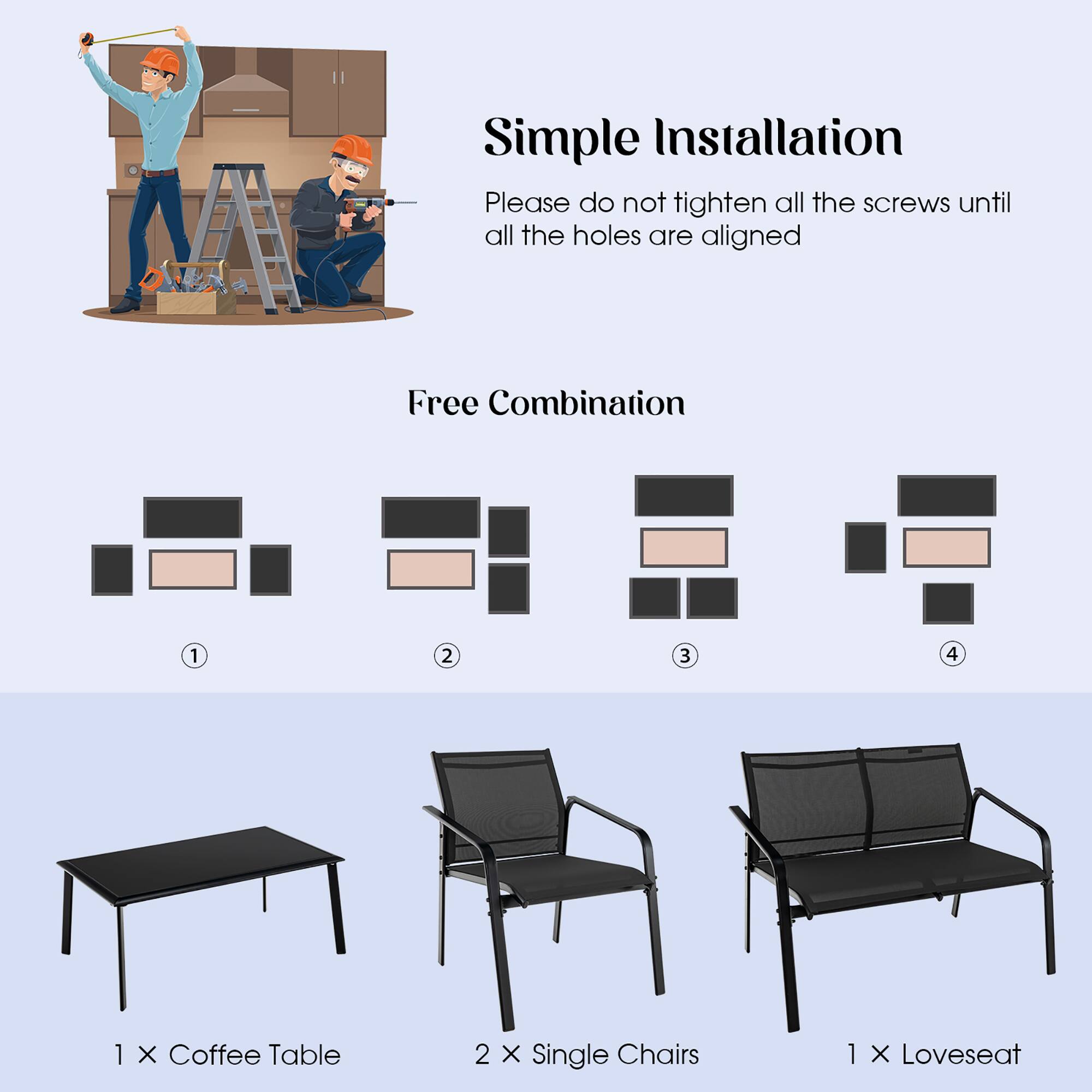 Simple Installation

Please do not tighten all the screws until all the holes are aligned

Free Combination

①

②

③

④

1 × Coffee Table

2 × Single Chairs

1 × Loveseat