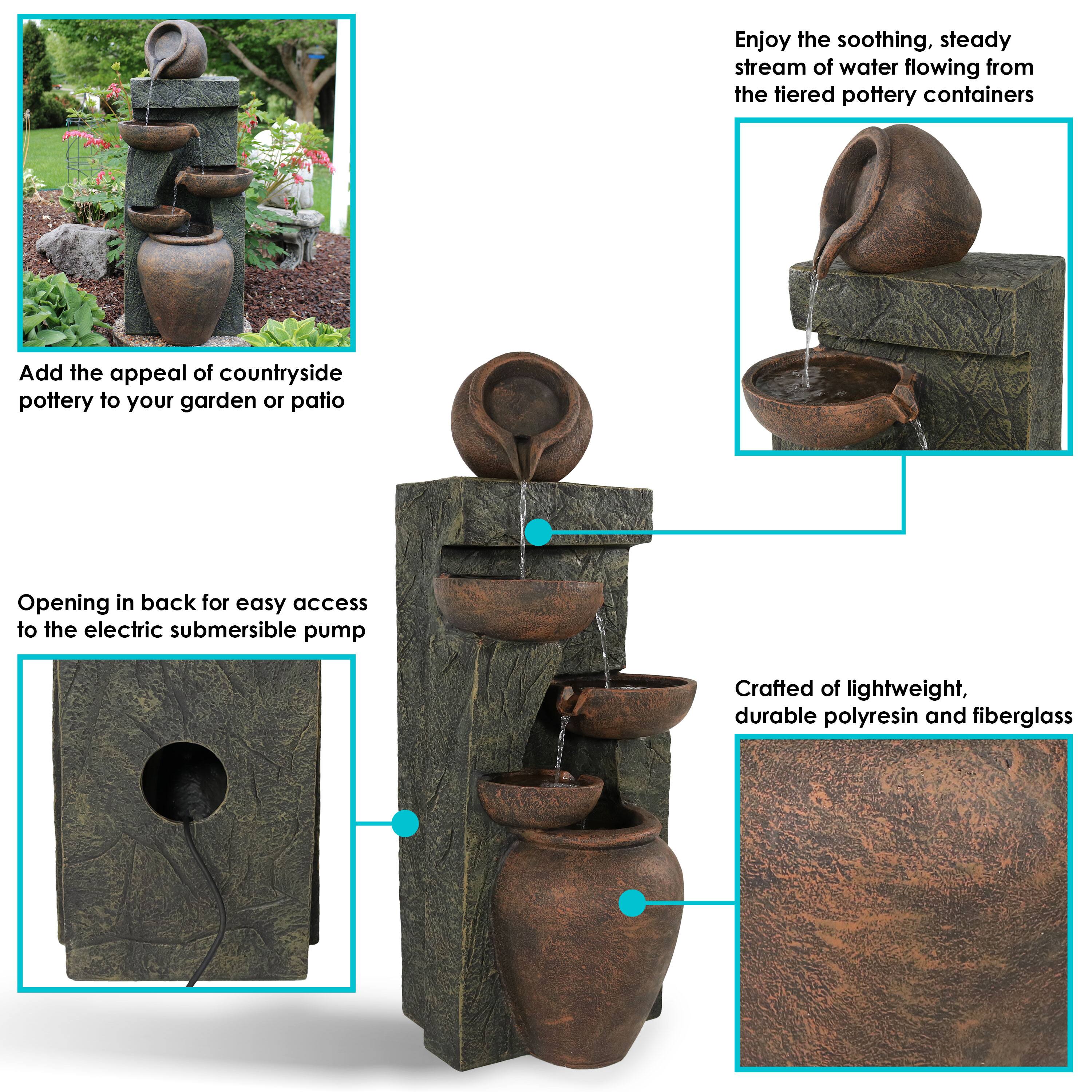 Add the appeal of countryside pottery to your garden or patio

Enjoy the soothing, steady stream of water flowing from the tiered pottery containers

Opening in back for easy access to the electric submersible pump

Crafted of lightweight, durable polyresin and fiberglass