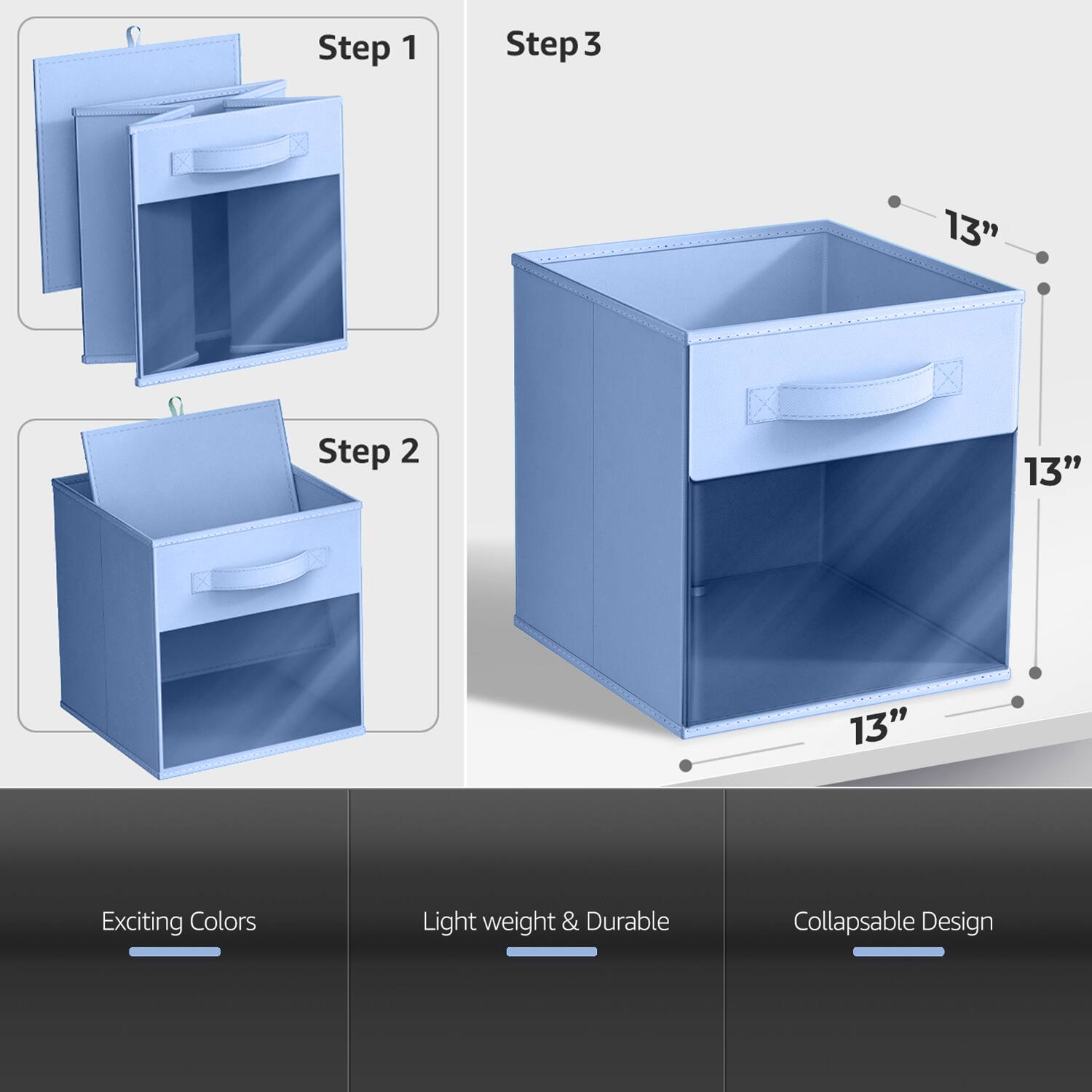 Step 1

Step 2

Step 3

13”

13”

13”

Exciting Colors

Light weight & Durable

Collapsable Design