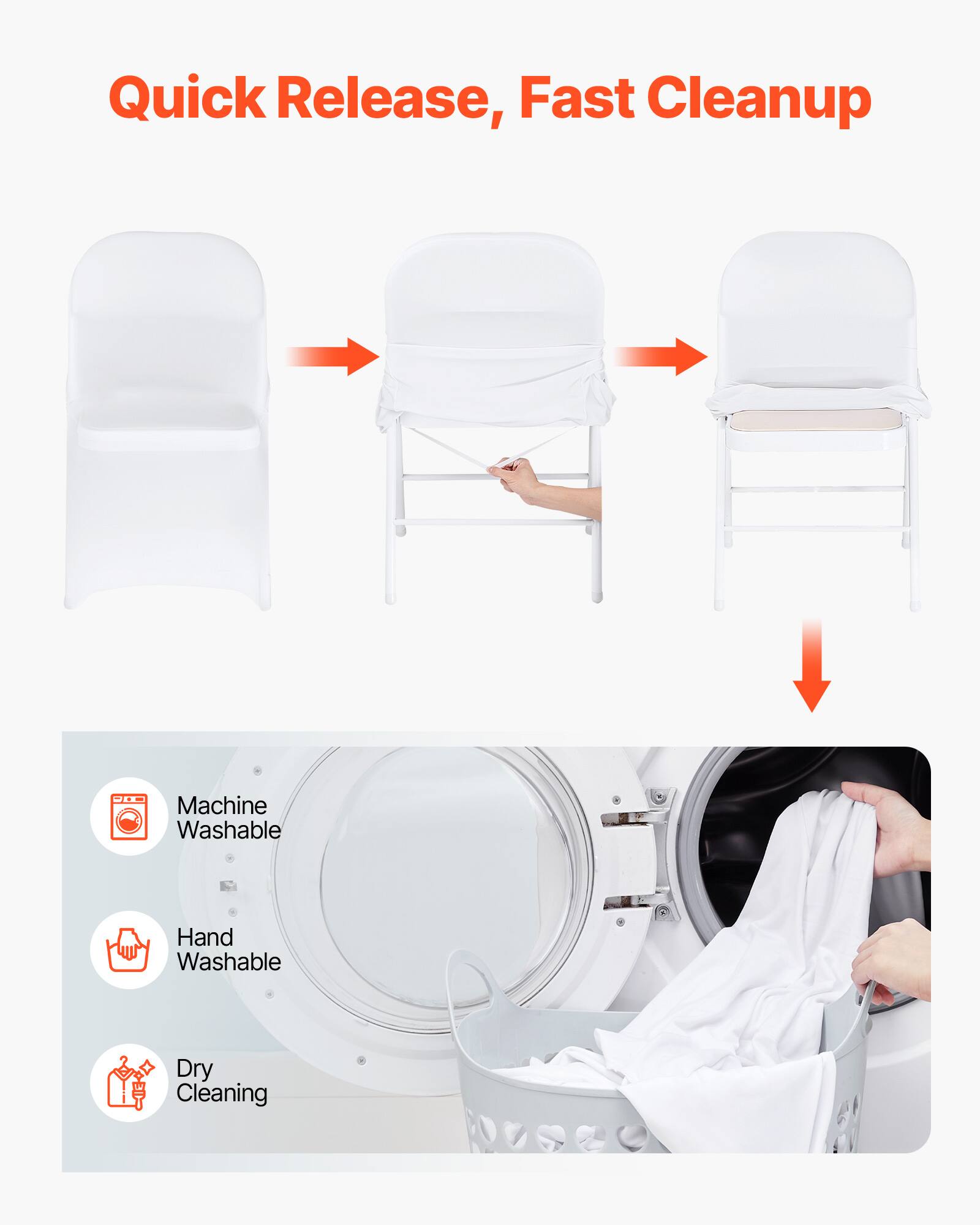 Quick Release, Fast Cleanup

Machine Washable

Hand Washable

Dry Cleaning