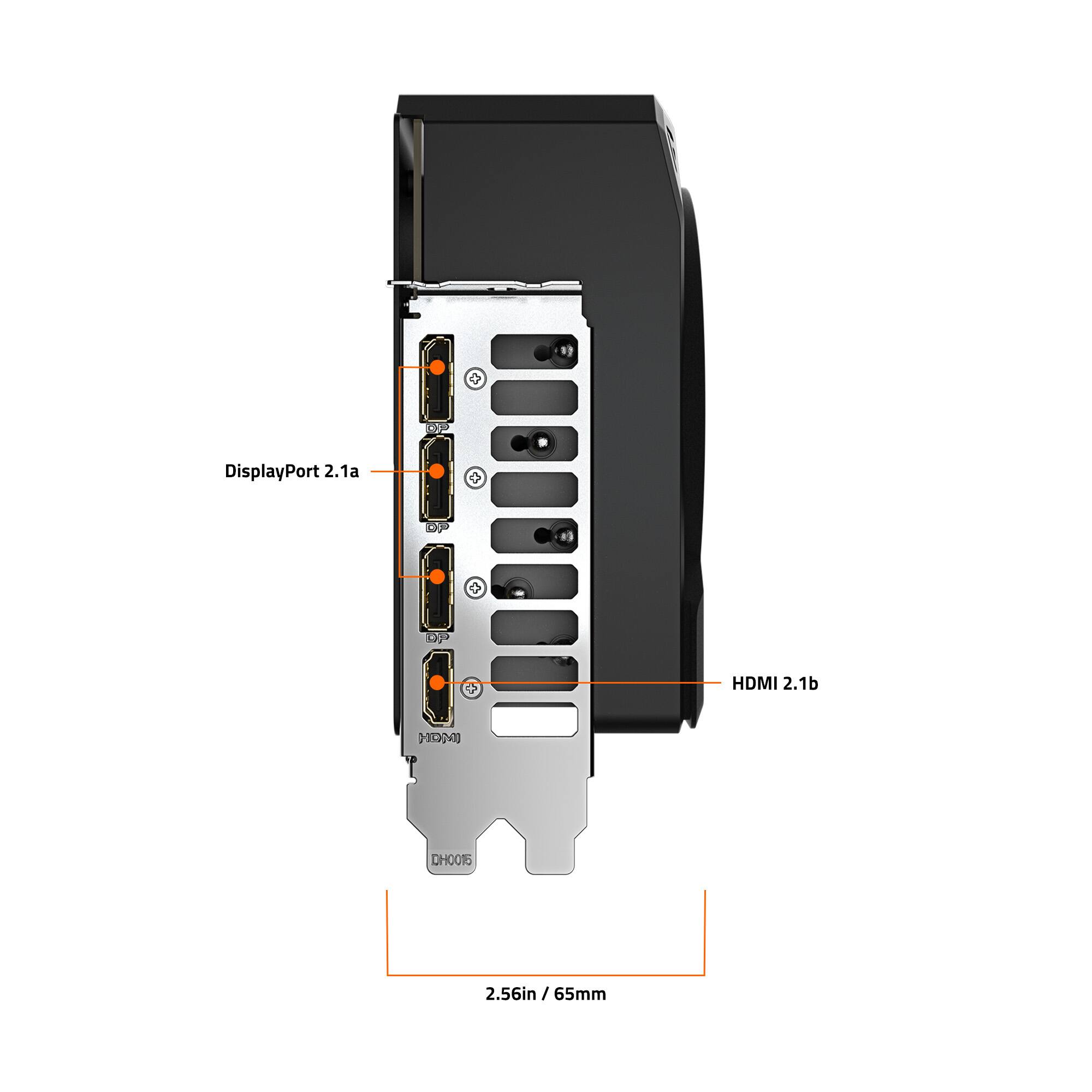 DP

DisplayPort 2.1a

DP

DP

HDMI 2.1b

HDMI

DH0015

2.56in / 65mm