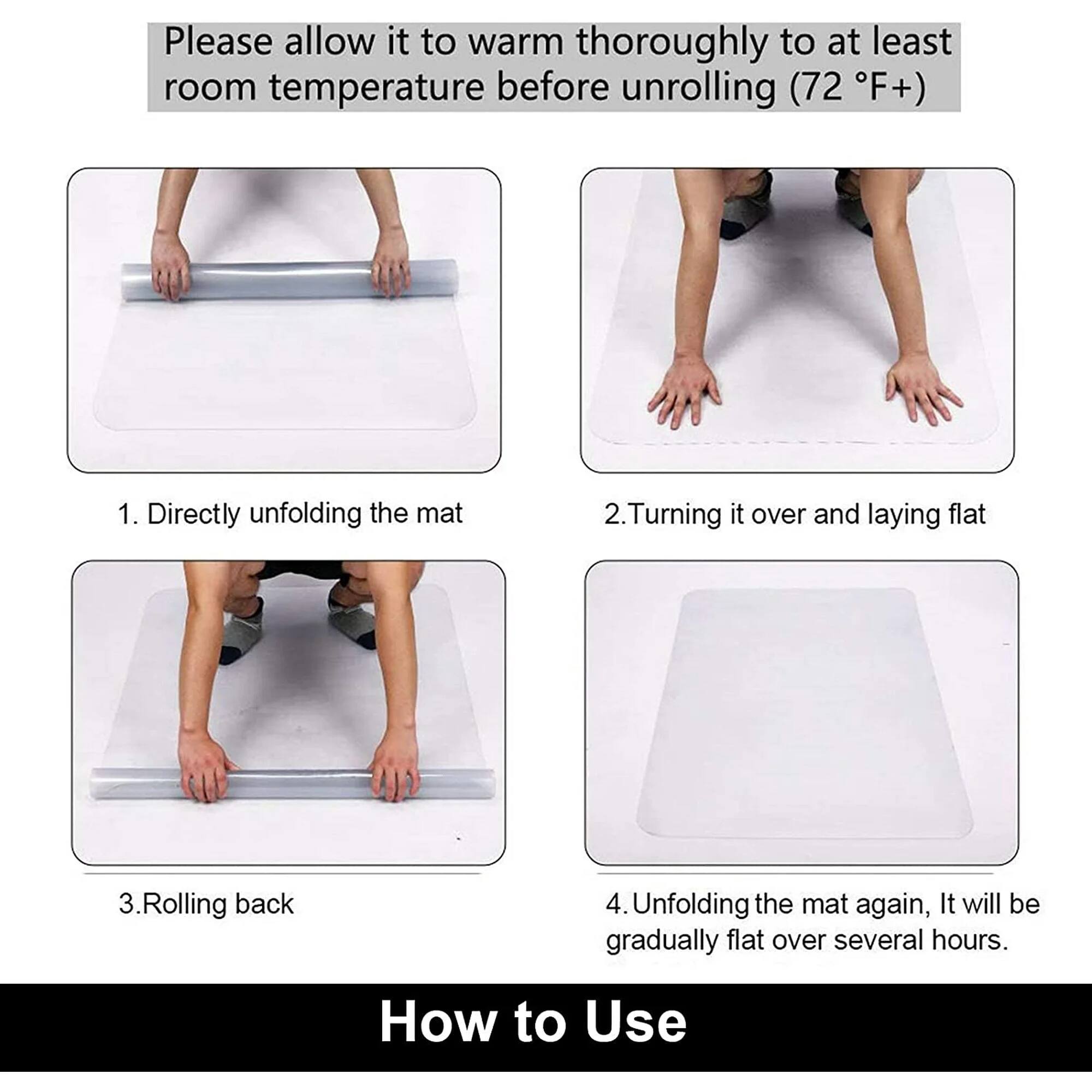 Please allow it to warm thoroughly to at least room temperature before unrolling (72 °F+)

1. Directly unfolding the mat

2.Turning it over and laying flat

3.Rolling back

4.Unfolding the mat again, It will be gradually flat over several hours.

How to Use