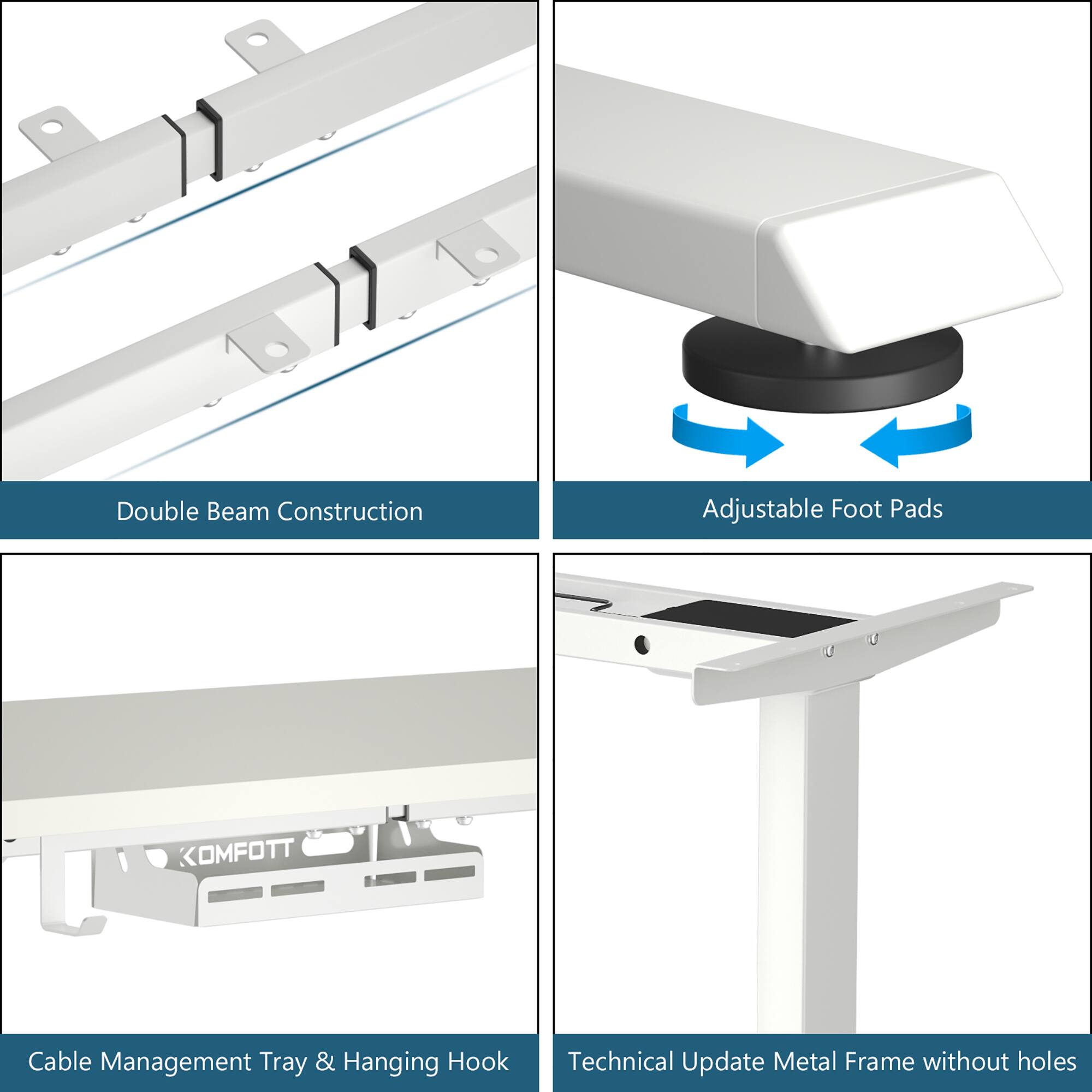 Double Beam Construction

Adjustable Foot Pads

KOMFOTT

Cable Management Tray & Hanging Hook

Technical Update Metal Frame without holes