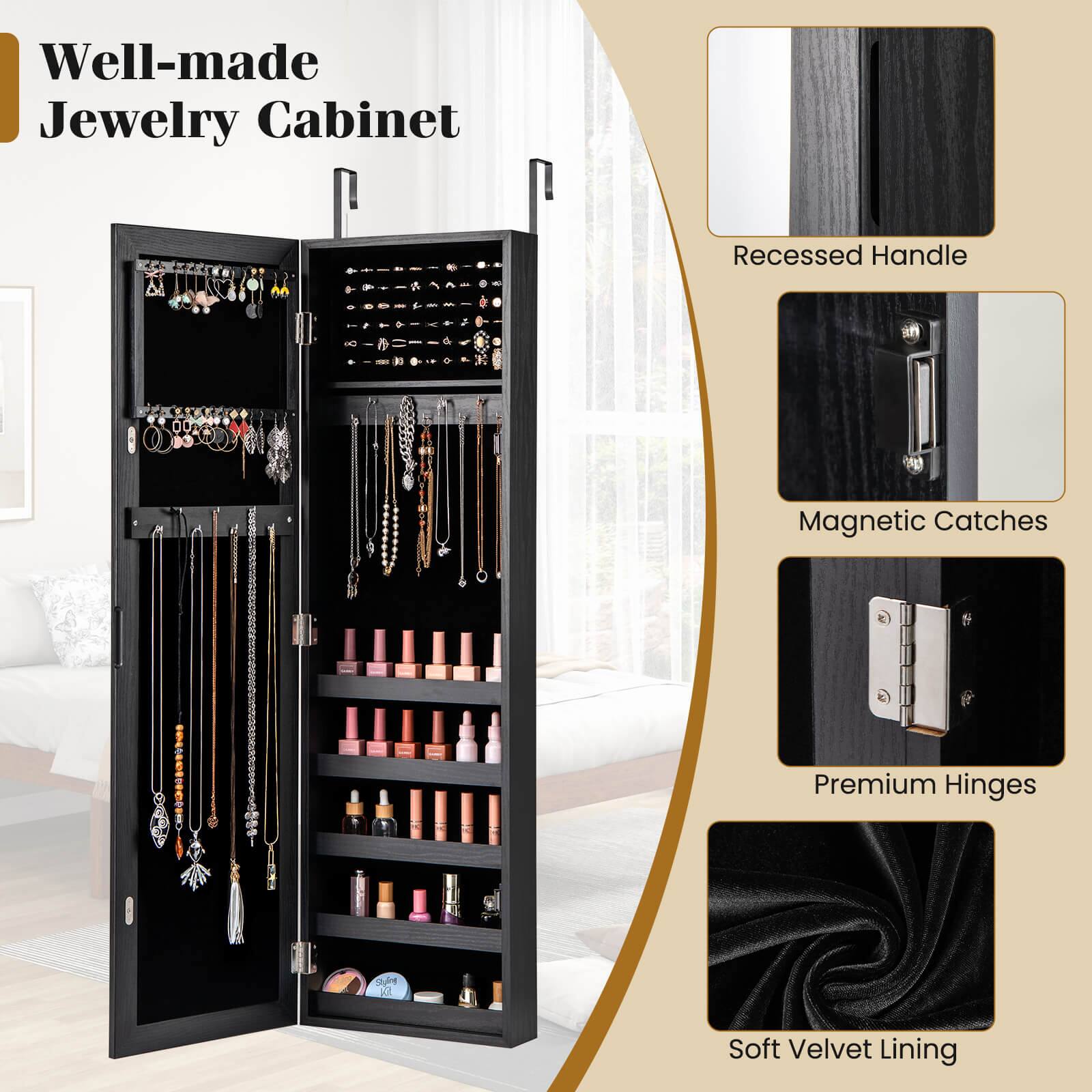 Well-made Jewelry Cabinet

Recessed Handle

Magnetic Catches

Premium Hinges

Soft Velvet Lining

Styling Kit