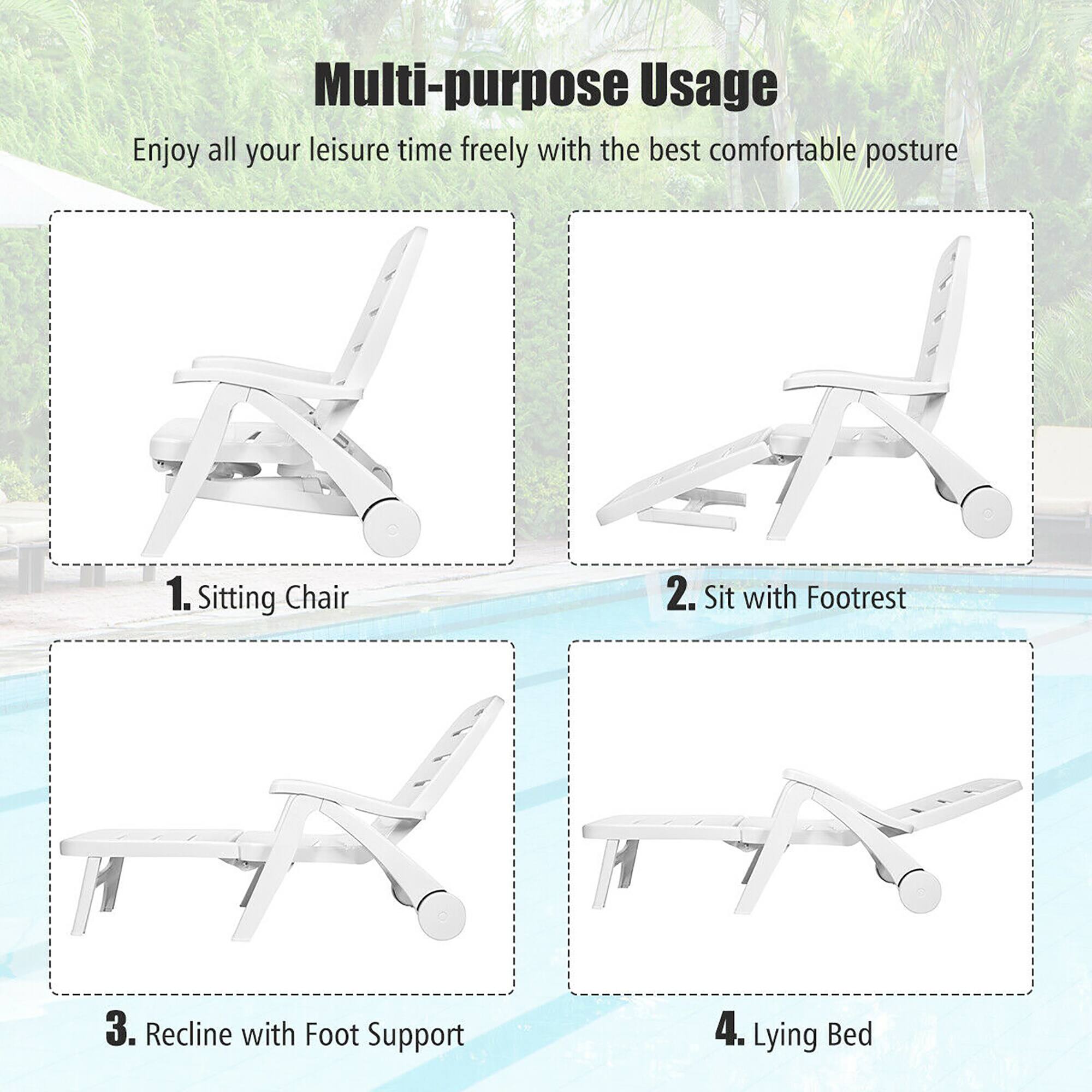 Multi-purpose Usage

Enjoy all your leisure time freely with the best comfortable posture

1. Sitting Chair

2. Sit with Footrest

3. Recline with Foot Support

4. Lying Bed