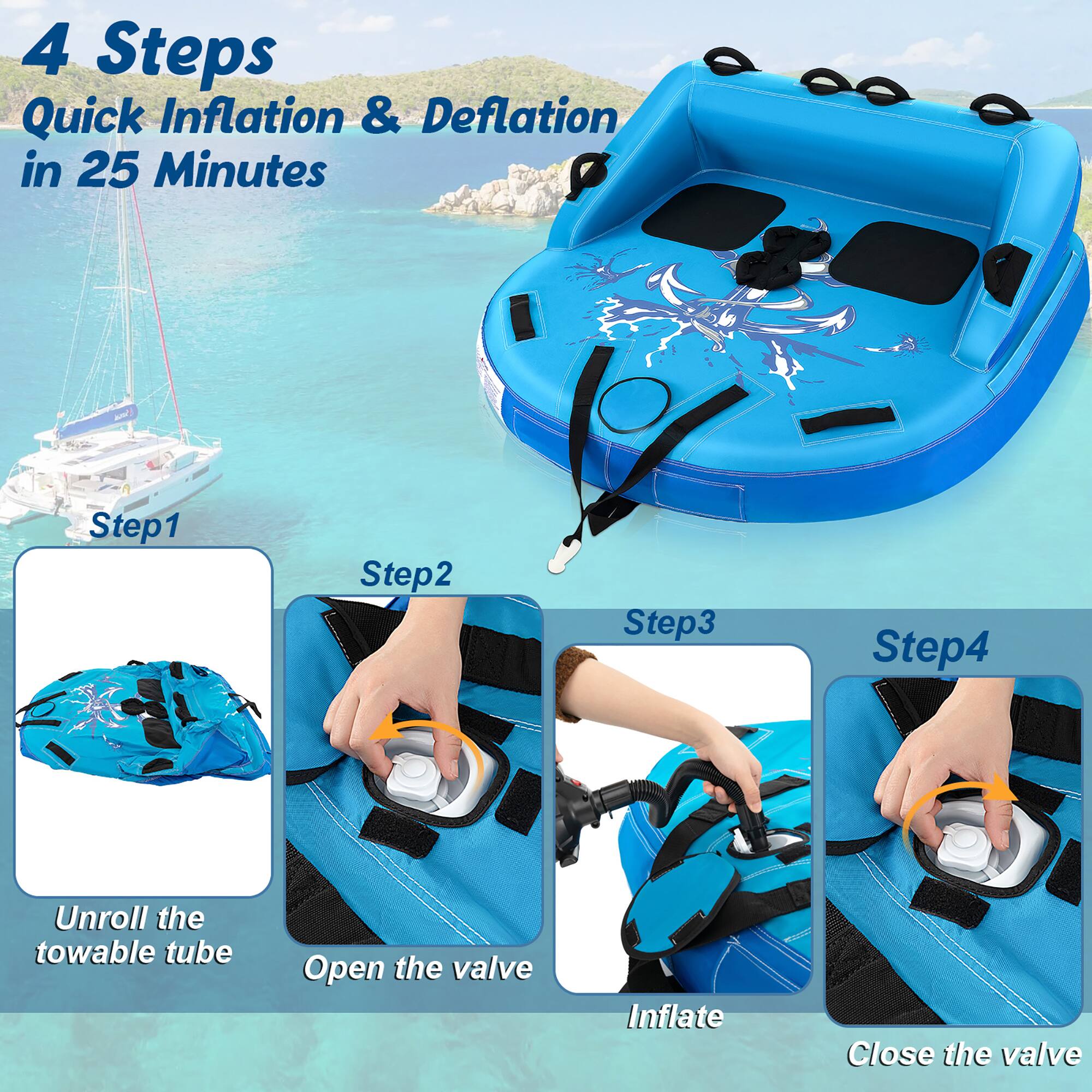 4 Steps
Quick Inflation & Deflation in 25 Minutes

Step1
Unroll the towable tube

Step2
Open the valve

Step3
Inflate

Step4
Close the valve