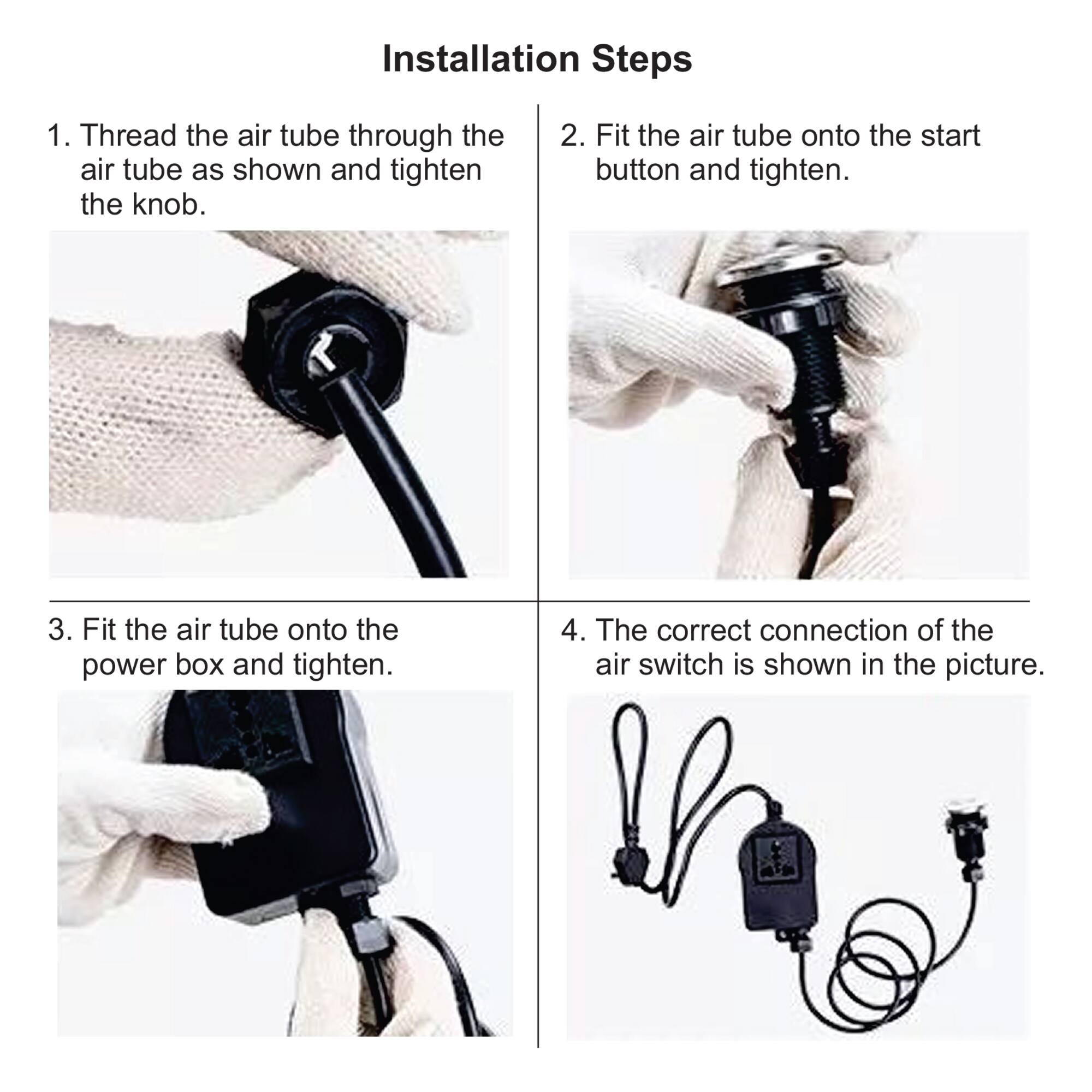 Installation Steps

1. Thread the air tube through the air tube as shown and tighten the knob.

2. Fit the air tube onto the start button and tighten.

3. Fit the air tube onto the power box and tighten.

4. The correct connection of the air switch is shown in the picture.