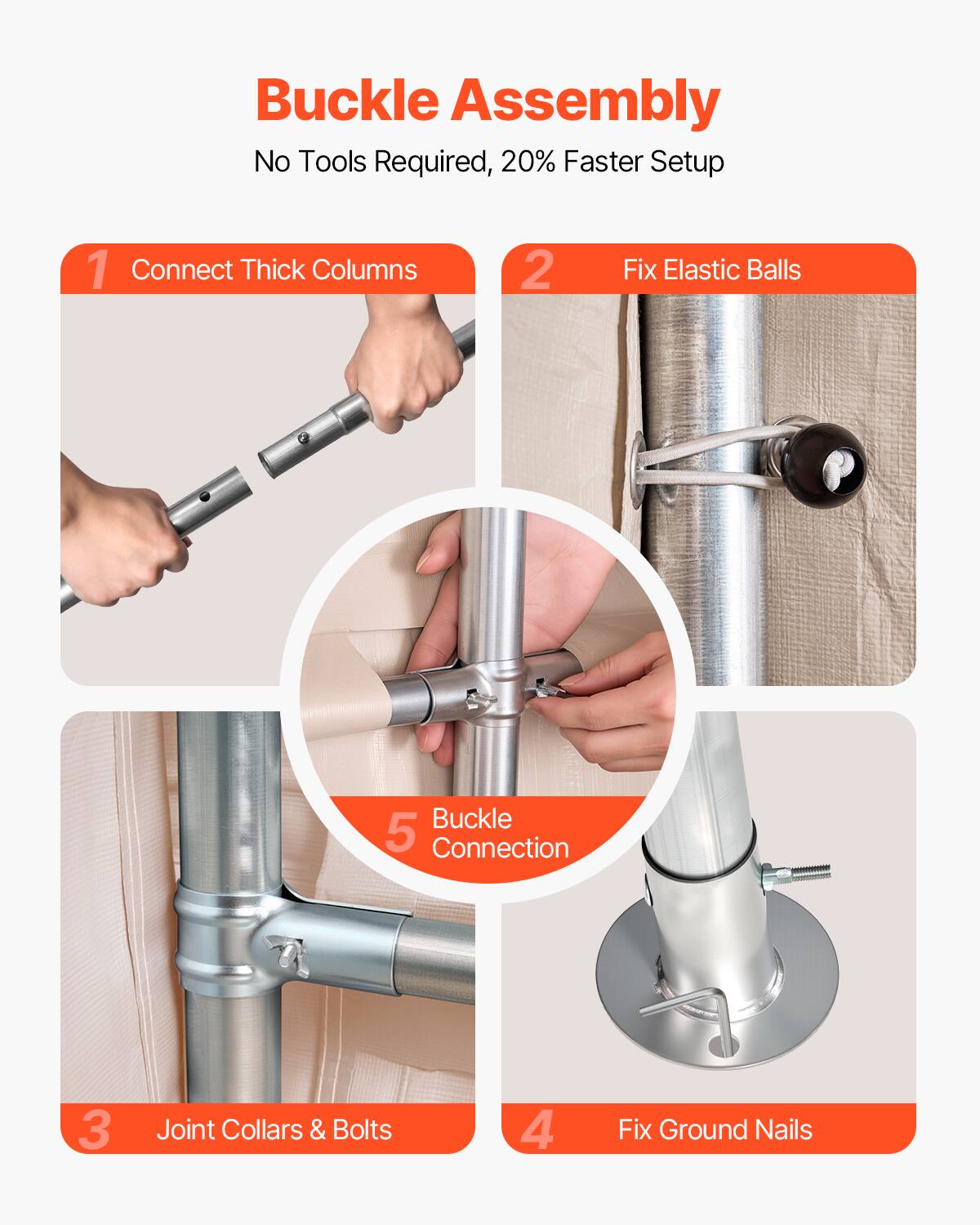 Buckle Assembly

No Tools Required, 20% Faster Setup

1 Connect Thick Columns

2 Fix Elastic Balls

5 Buckle Connection

3 Joint Collars & Bolts

4 Fix Ground Nails