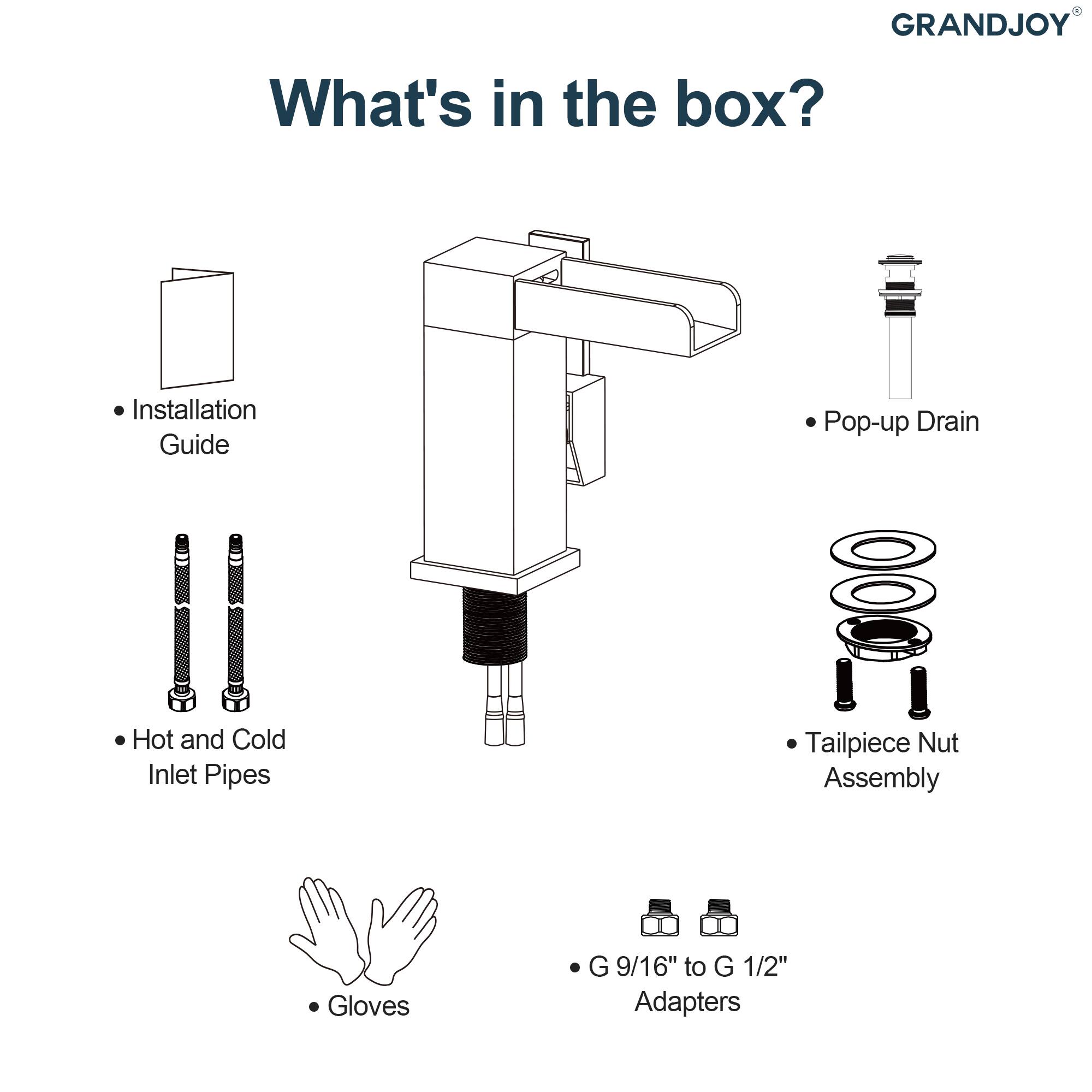 GRANDJOY®

What's in the box?

• Installation Guide

• Pop-up Drain

• Hot and Cold Inlet Pipes

• Tailpiece Nut Assembly

• Gloves

• G 9/16" to G 1/2" Adapters