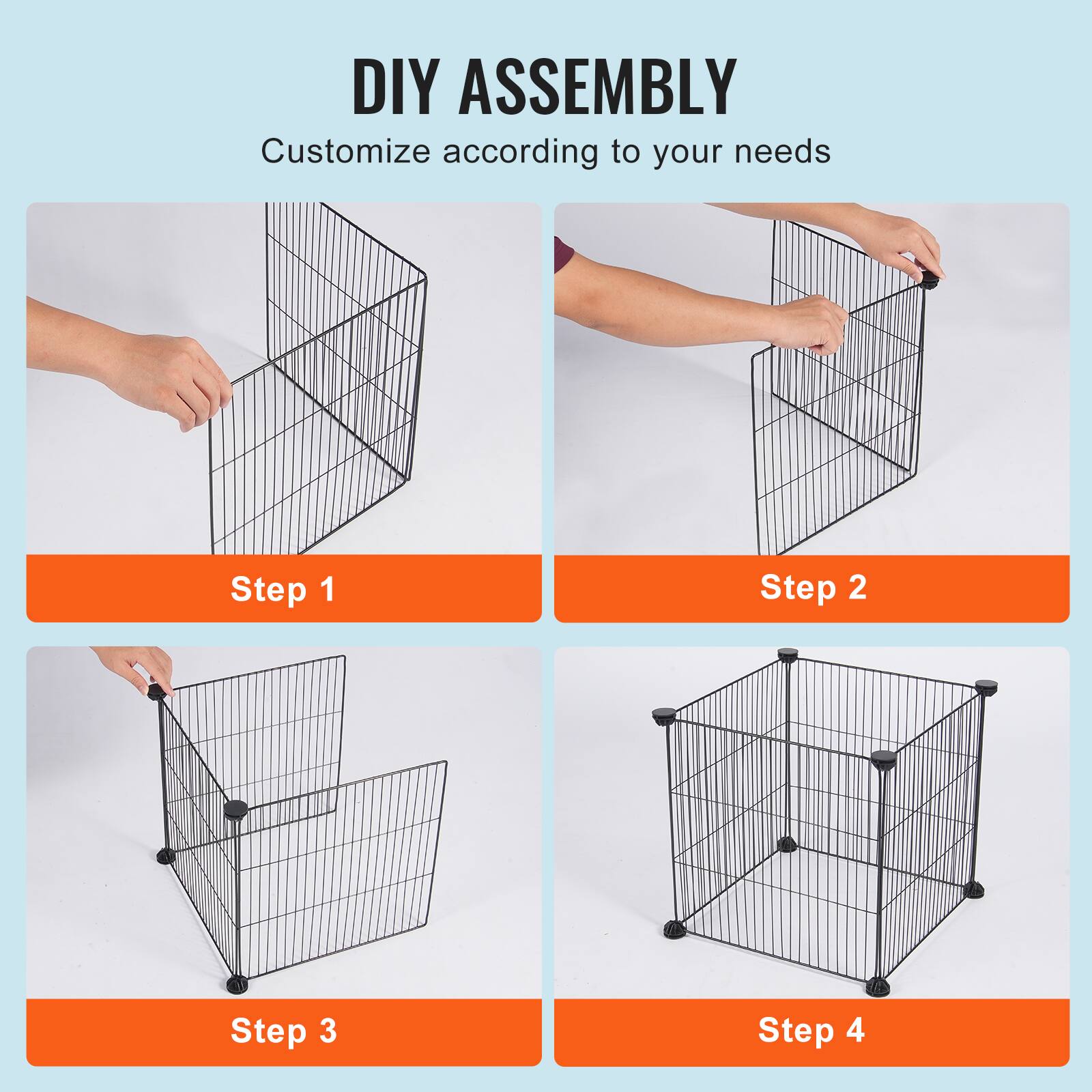 DIY ASSEMBLY

Customize according to your needs

Step 1

Step 2

Step 3

Step 4