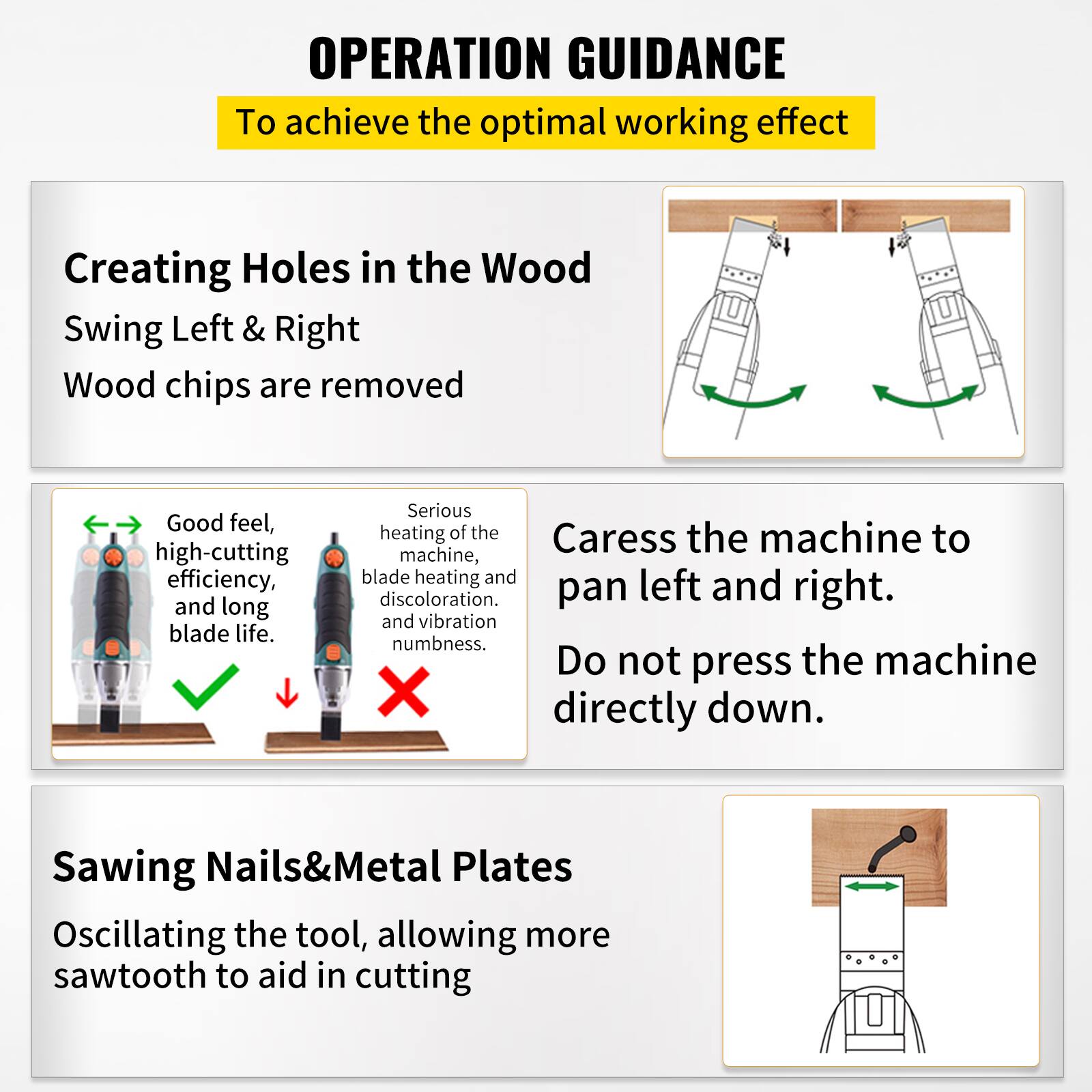 OPERATION GUIDANCE

To achieve the optimal working effect

Creating Holes in the Wood

Swing Left & Right

Wood chips are removed

Good feel, high-cutting efficiency, and long blade life.

Serious heating of the machine, blade heating and discoloration. and vibration numbness.

Caress the machine to pan left and right.

Do not press the machine directly down.

Sawing Nails&Metal Plates

Oscillating the tool, allowing more sawtooth to aid in cutting