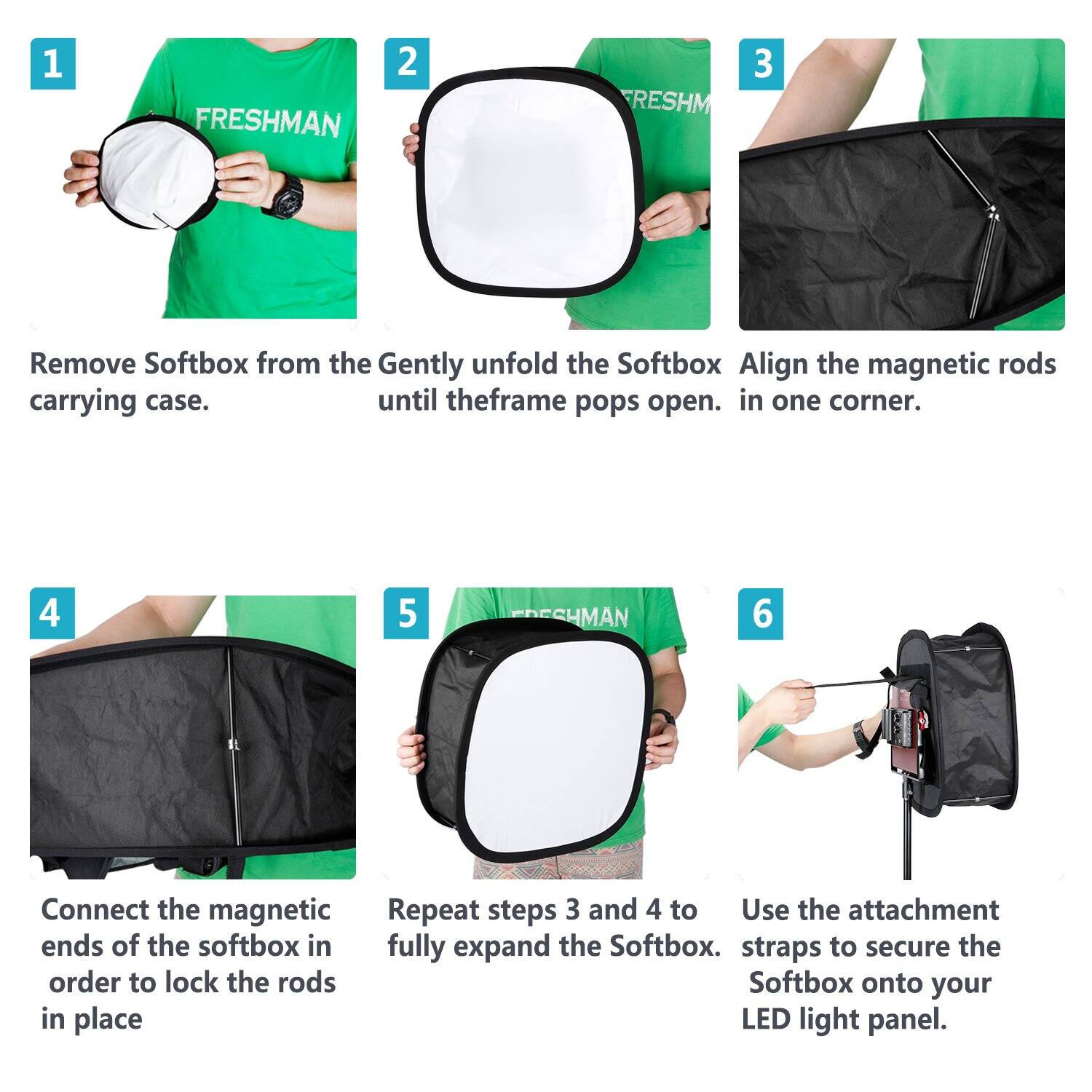 1

FRESHMAN

Remove Softbox from the carrying case.

2

FRESHM

Gently unfold the Softbox until theframe pops open.

3

Align the magnetic rods in one corner.

4

Connect the magnetic ends of the softbox in order to lock the rods in place

5

FRESHMAN

Repeat steps 3 and 4 to fully expand the Softbox.

6

Use the attachment straps to secure the Softbox onto your LED light panel.