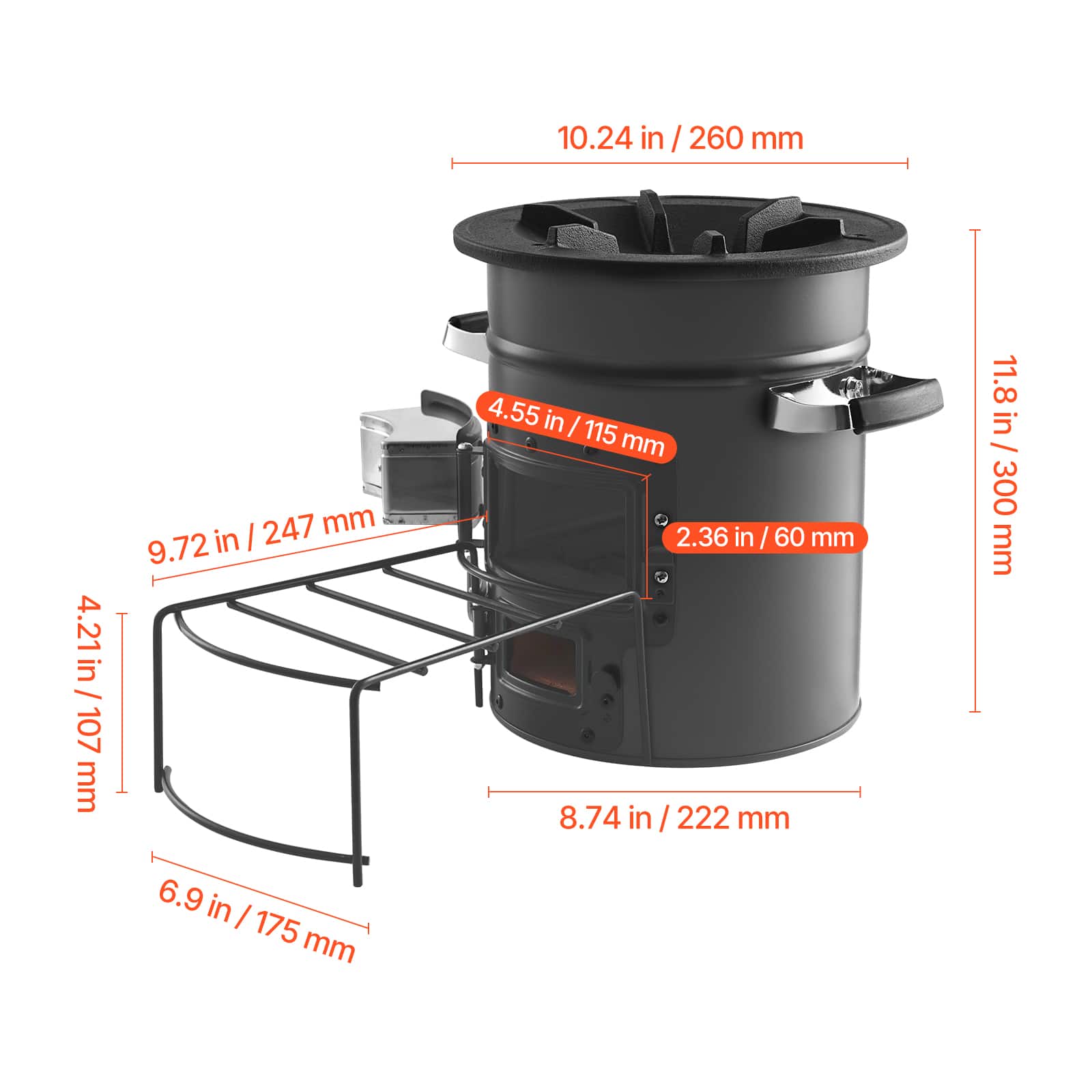 10.24 in / 260 mm

11.8 in / 300 mm

4.55 in / 115 mm

2.36 in / 60 mm

9.72 in / 247 mm

4.21 in / 107 mm

8.74 in / 222 mm

6.9 in / 175 mm