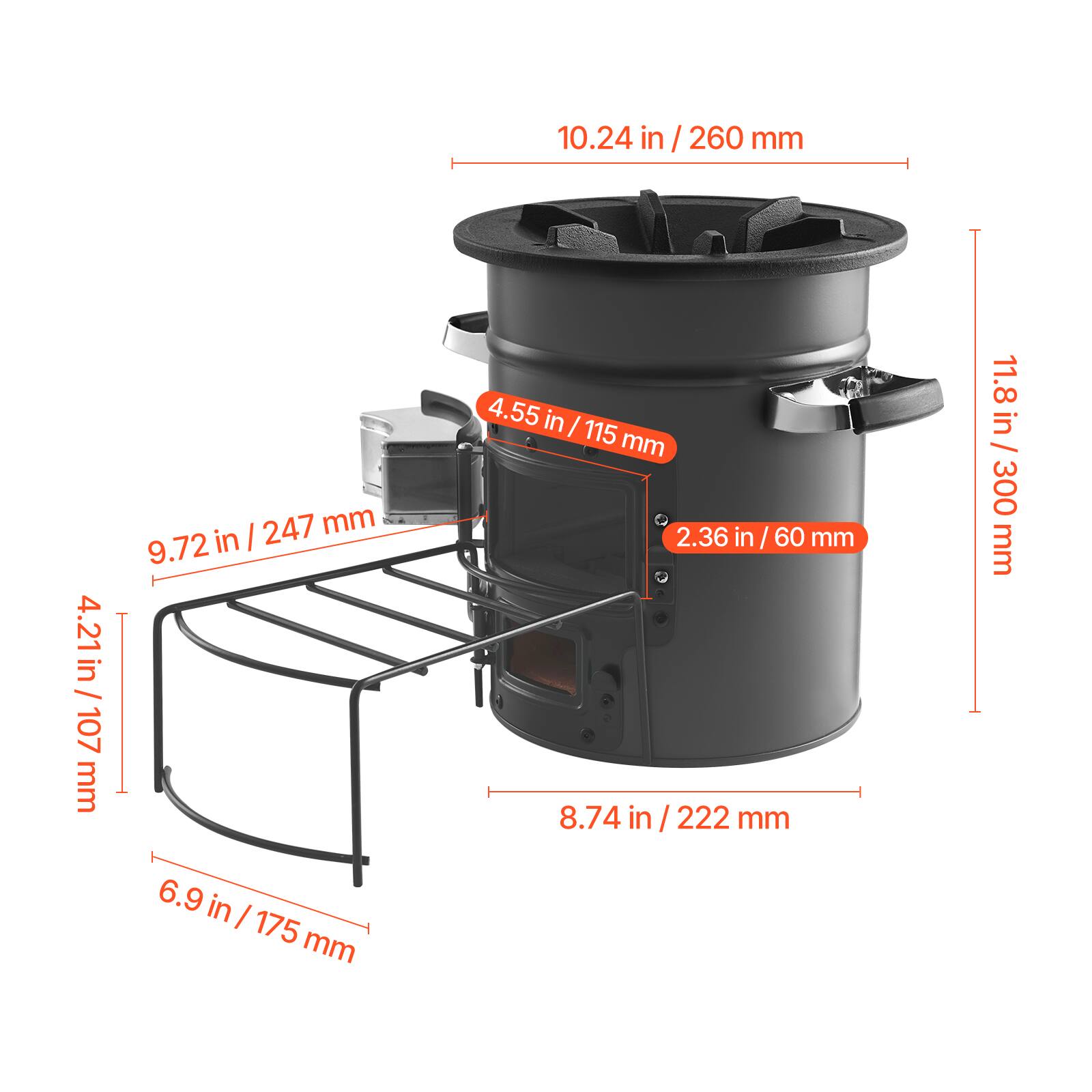 10.24 in / 260 mm

11.8 in / 300 mm

4.55 in / 115 mm

2.36 in / 60 mm

9.72 in / 247 mm

4.21 in / 107 mm

8.74 in / 222 mm

6.9 in / 175 mm