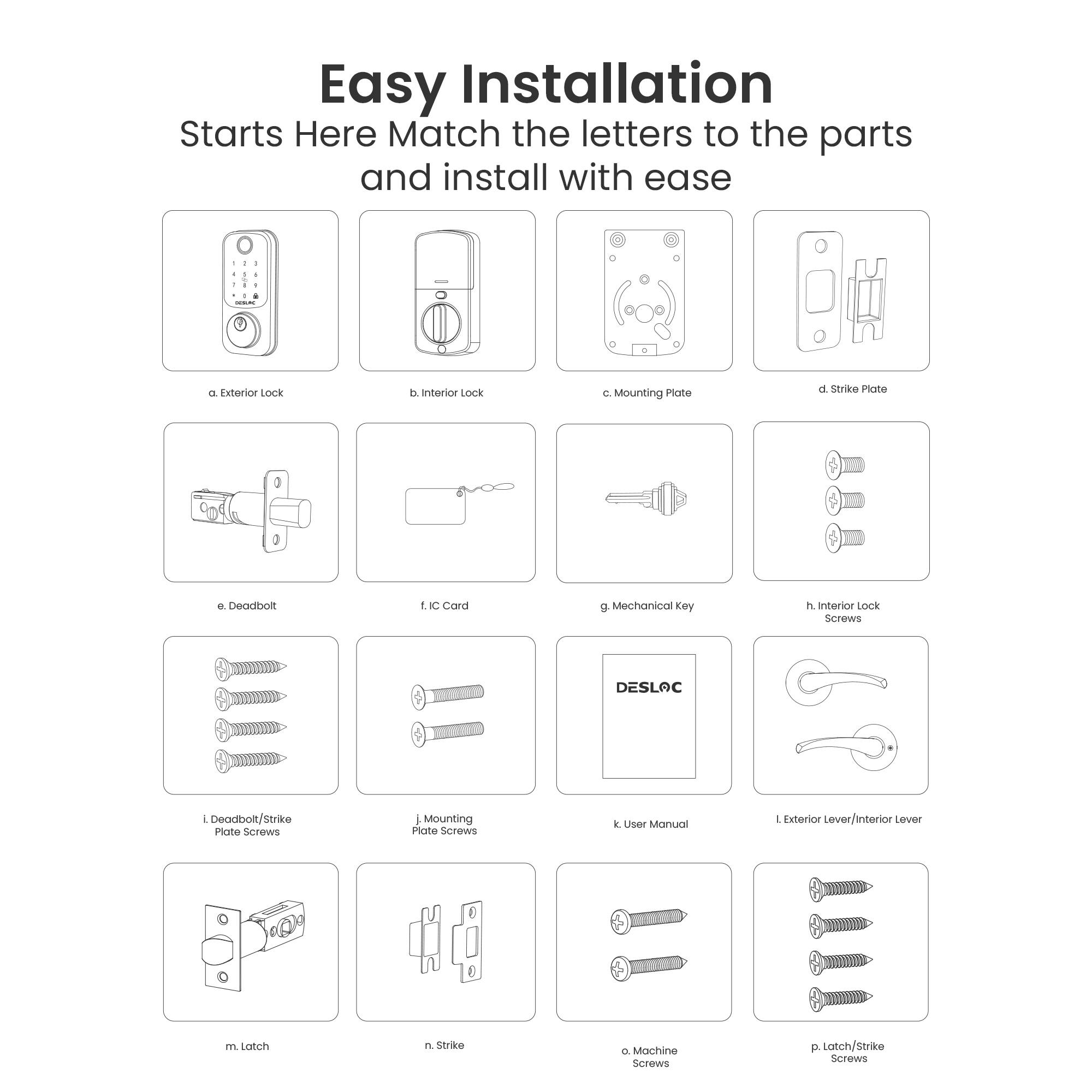 Easy Installation

Starts Here Match the letters to the parts and install with ease

1 2 3
4 5 6
7 8 9
* 0
DESLOC

a. Exterior Lock

b. Interior Lock

c. Mounting Plate

d. Strike Plate

e. Deadbolt

f. IC Card

g. Mechanical Key

h. Interior Lock Screws

i. Deadbolt/Strike Plate Screws

j. Mounting Plate Screws

DESLOC

k. User Manual

l. Exterior Lever/Interior Lever

m. Latch

n. Strike

o. Machine Screws

p. Latch/Strike Screws