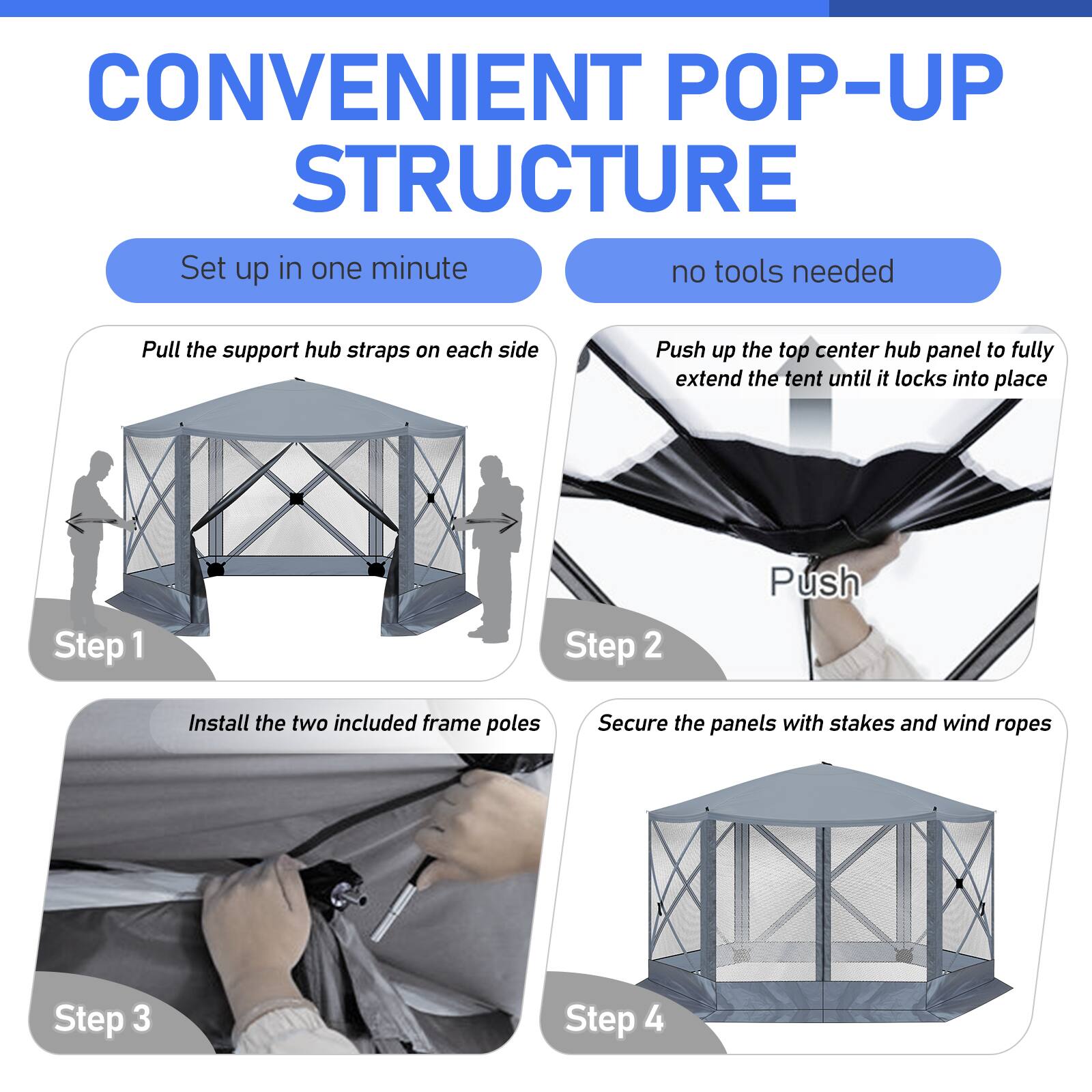 CONVENIENT POP-UP STRUCTURE

Set up in one minute

no tools needed

Pull the support hub straps on each side

Step 1

Push up the top center hub panel to fully extend the tent until it locks into place

Push

Step 2

Install the two included frame poles

Step 3

Secure the panels with stakes and wind ropes

Step 4