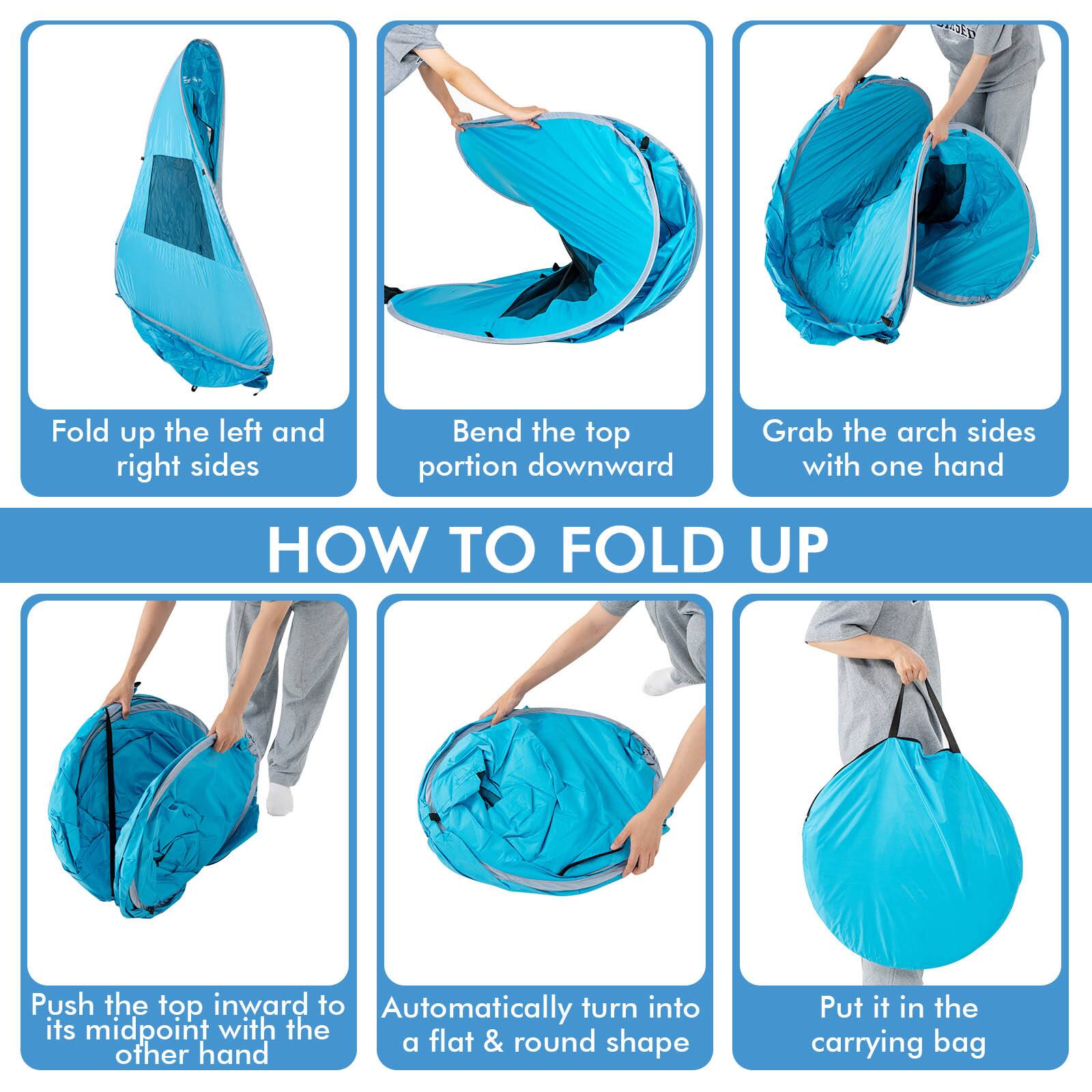 Fold up the left and right sides

Bend the top portion downward

Grab the arch sides with one hand

HOW TO FOLD UP

Push the top inward to its midpoint with the other hand

Automatically turn into a flat & round shape

Put it in the carrying bag