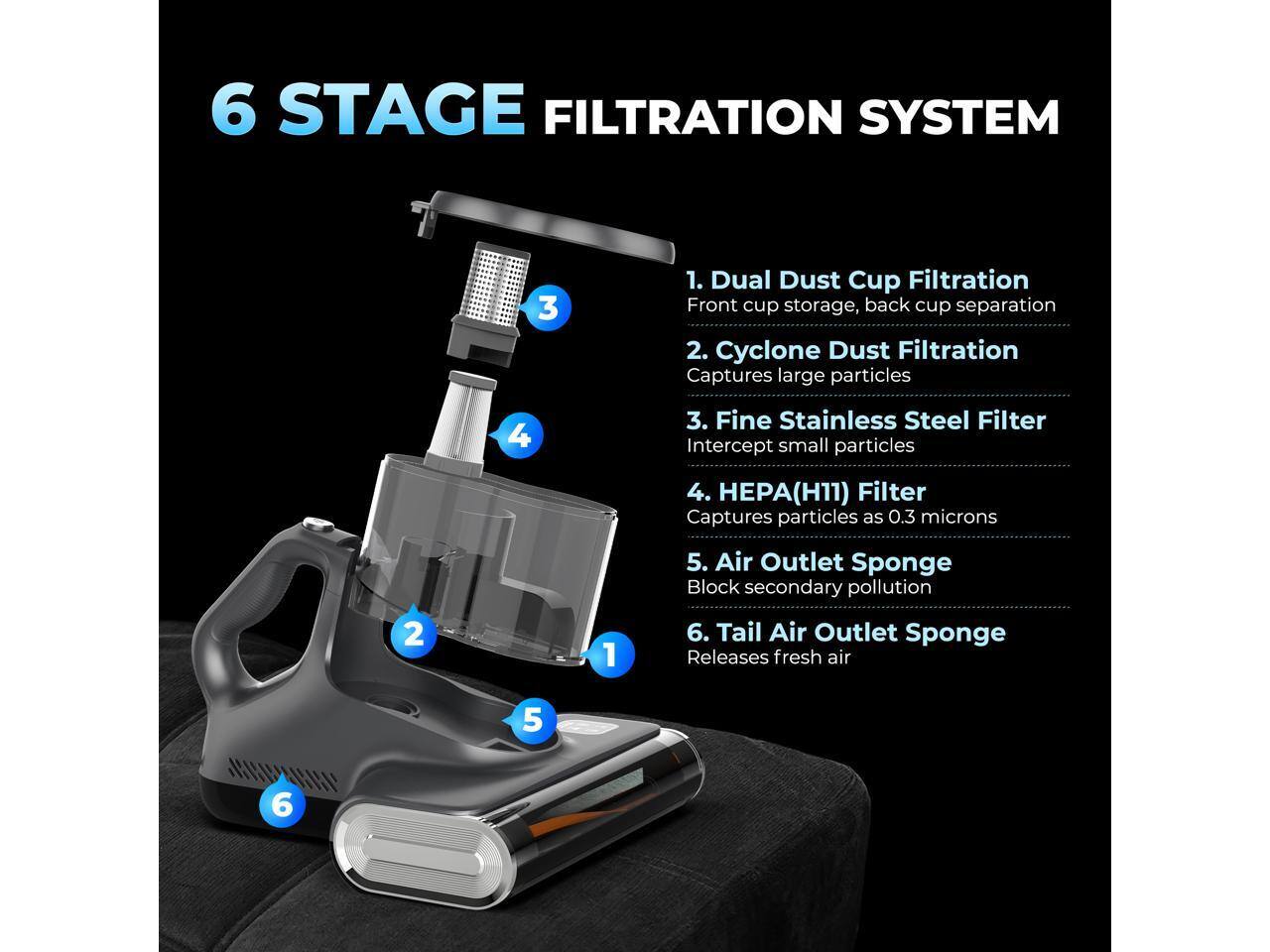 6 STAGE FILTRATION SYSTEM

3

4

2

1

5

6

1. Dual Dust Cup Filtration
Front cup storage, back cup separation

2. Cyclone Dust Filtration
Captures large particles

3. Fine Stainless Steel Filter
Intercept small particles

4. HEPA(H11) Filter
Captures particles as 0.3 microns

5. Air Outlet Sponge
Block secondary pollution

6. Tail Air Outlet Sponge
Releases fresh air