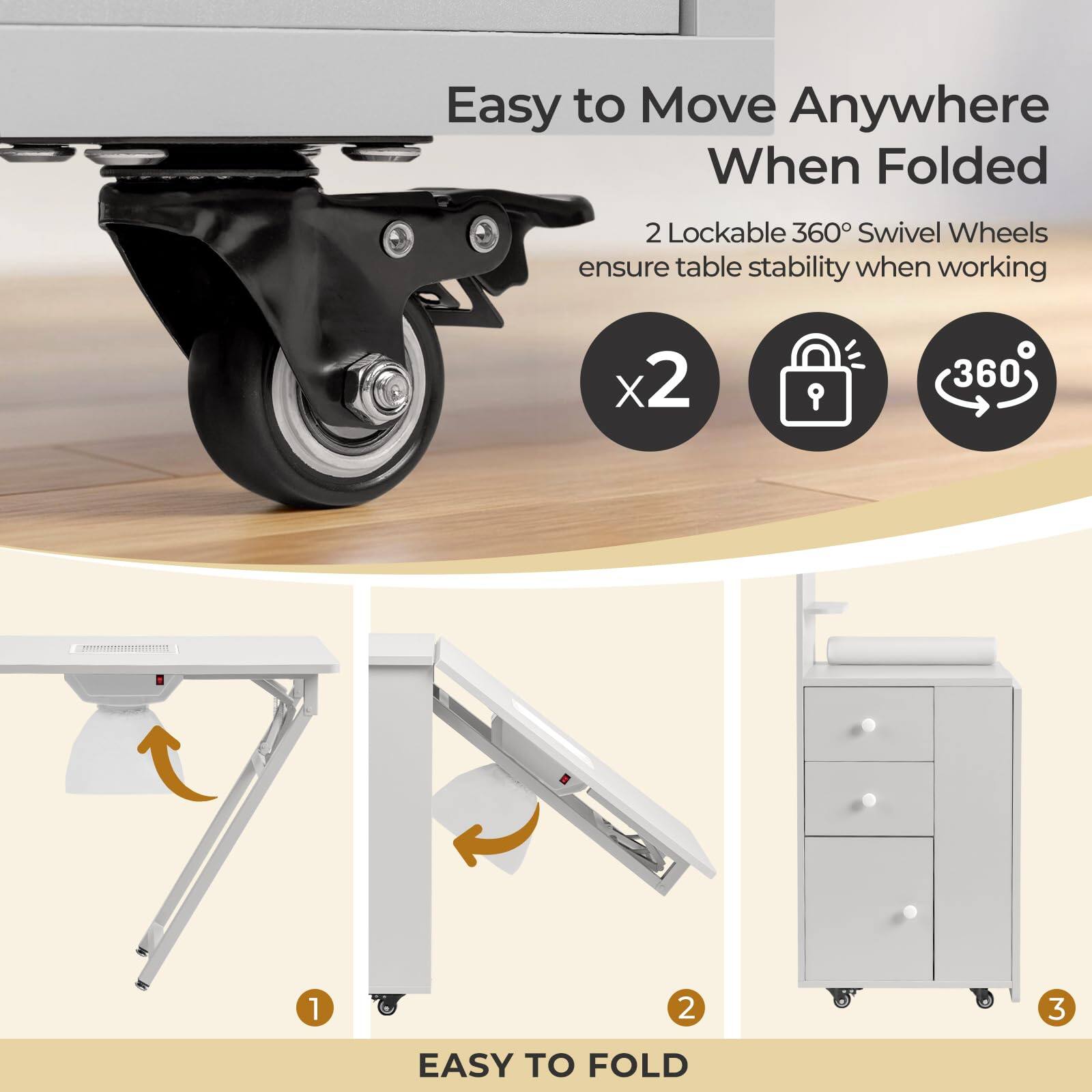 Easy to Move Anywhere When Folded

2 Lockable 360° Swivel Wheels ensure table stability when working

x2

360°

1

2

3

EASY TO FOLD