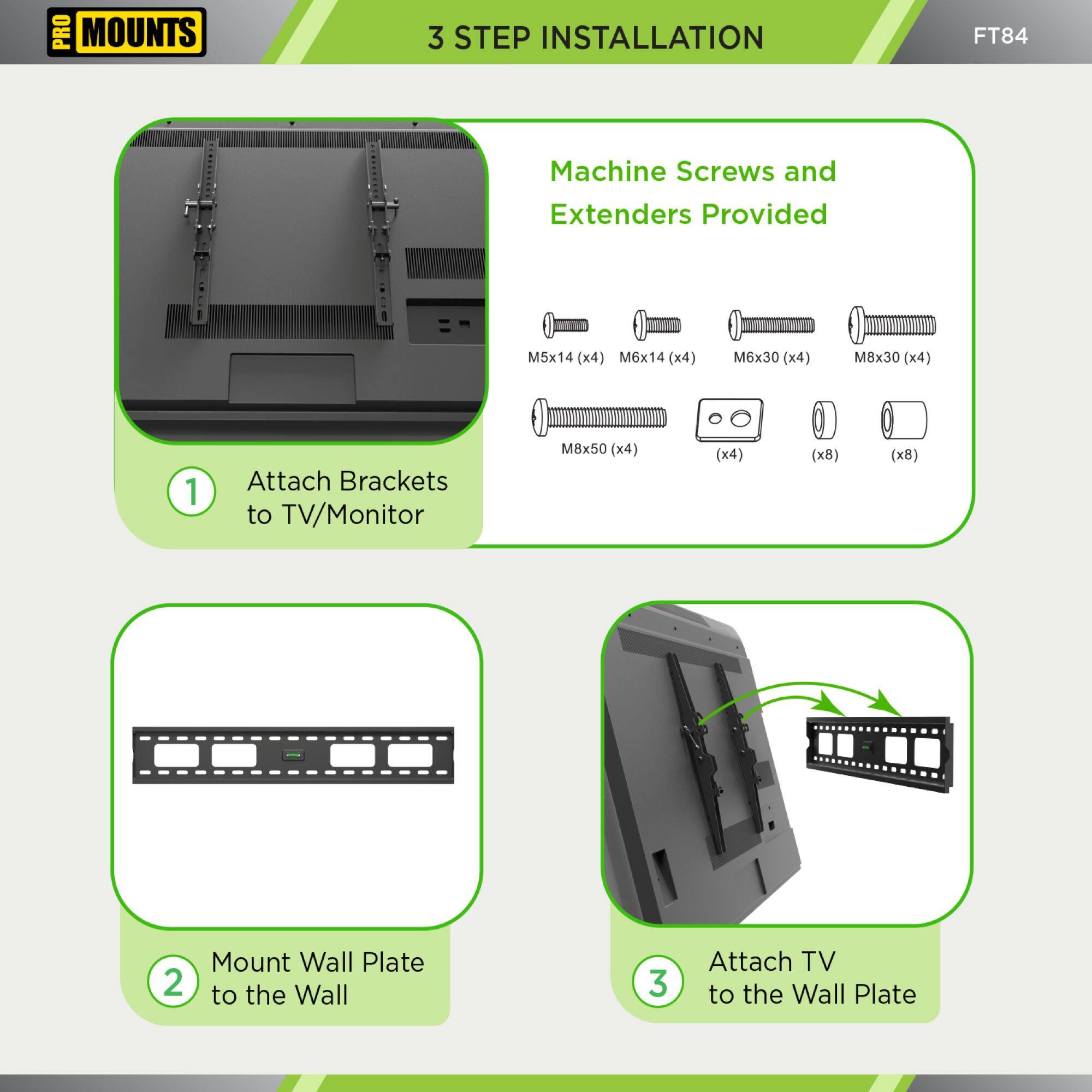 PRO MOUNTS

3 STEP INSTALLATION

FT84

Machine Screws and Extenders Provided

M5x14 (x4)
M6x14 (x4)
M6x30 (x4)
M8x30 (x4)
M8x50 (x4)
(x4)
(x8)
(x8)

1 Attach Brackets to TV/Monitor

2 Mount Wall Plate to the Wall

3 Attach TV to the Wall Plate